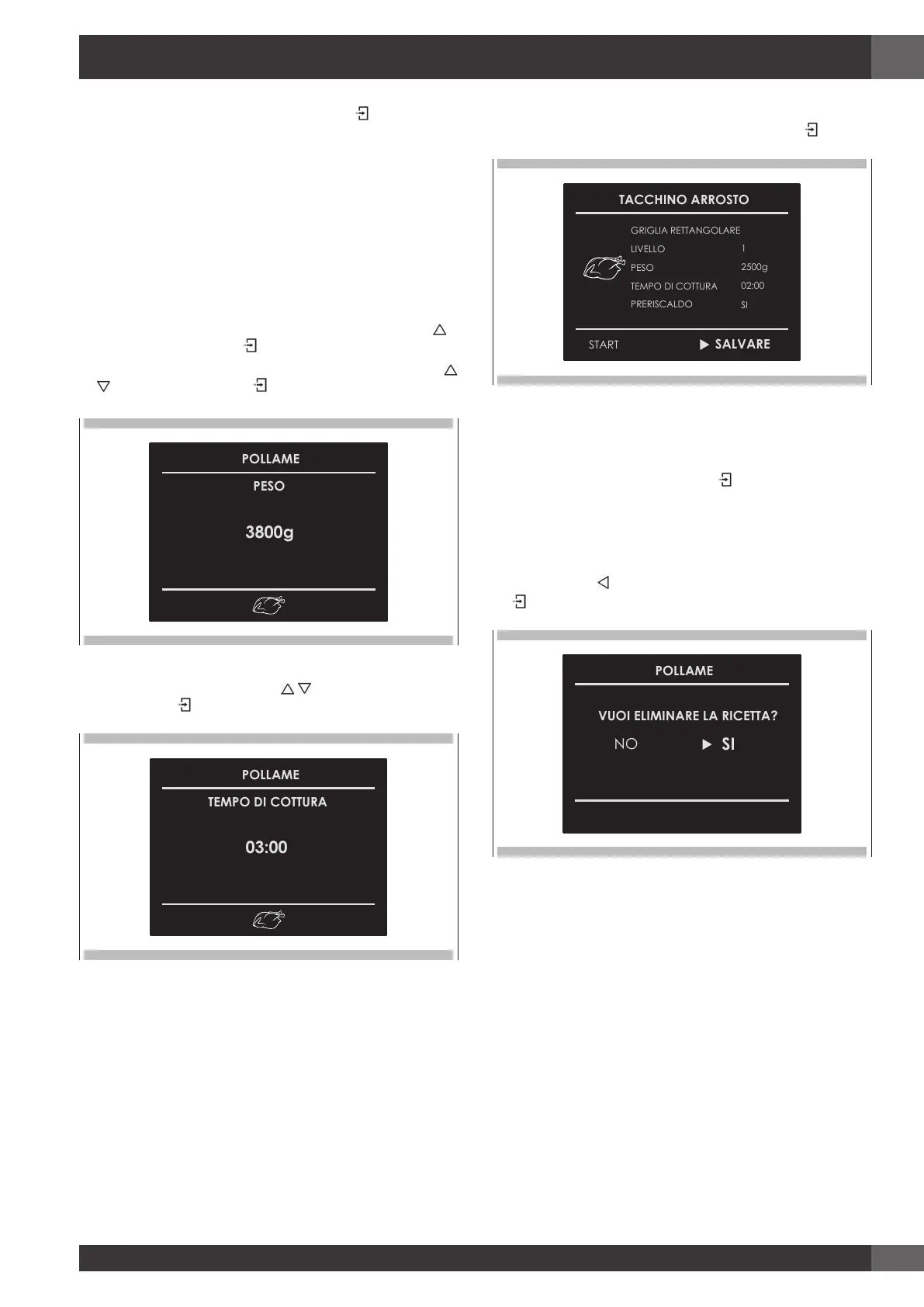 POLLAME

PESO

3800g

POLLAME

TEMPO DI COTTURA

03:00

TACCHINO ARROSTO

GRIGLIA RETTANGOLARE
LIVELLO 1
PESO 2500g
TEMPO DI COTTURA 02:00
PRERISCALDO SI

START ▶ SALVARE

POLLAME

VUOI ELIMINARE LA RICETTA?

NO ▶ SI