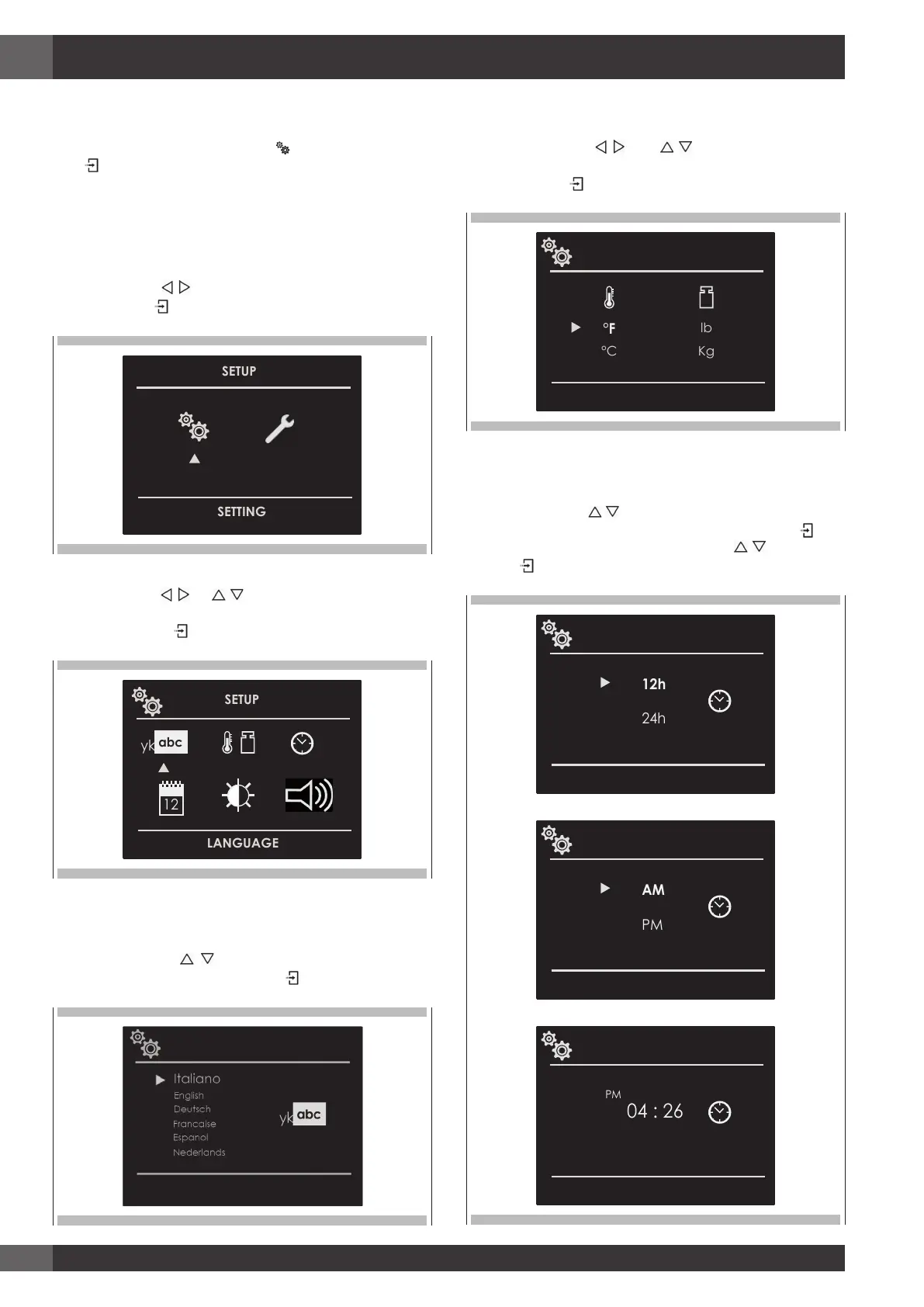 SETUP

SETTING

SETUP

yk abc

12

LANGUAGE

Italiano
English
Deutsch
Francaise
Espanol
Nederlands

yk abc

°F
°C

lb
Kg

12h
24h

AM
PM

PM
04 : 26