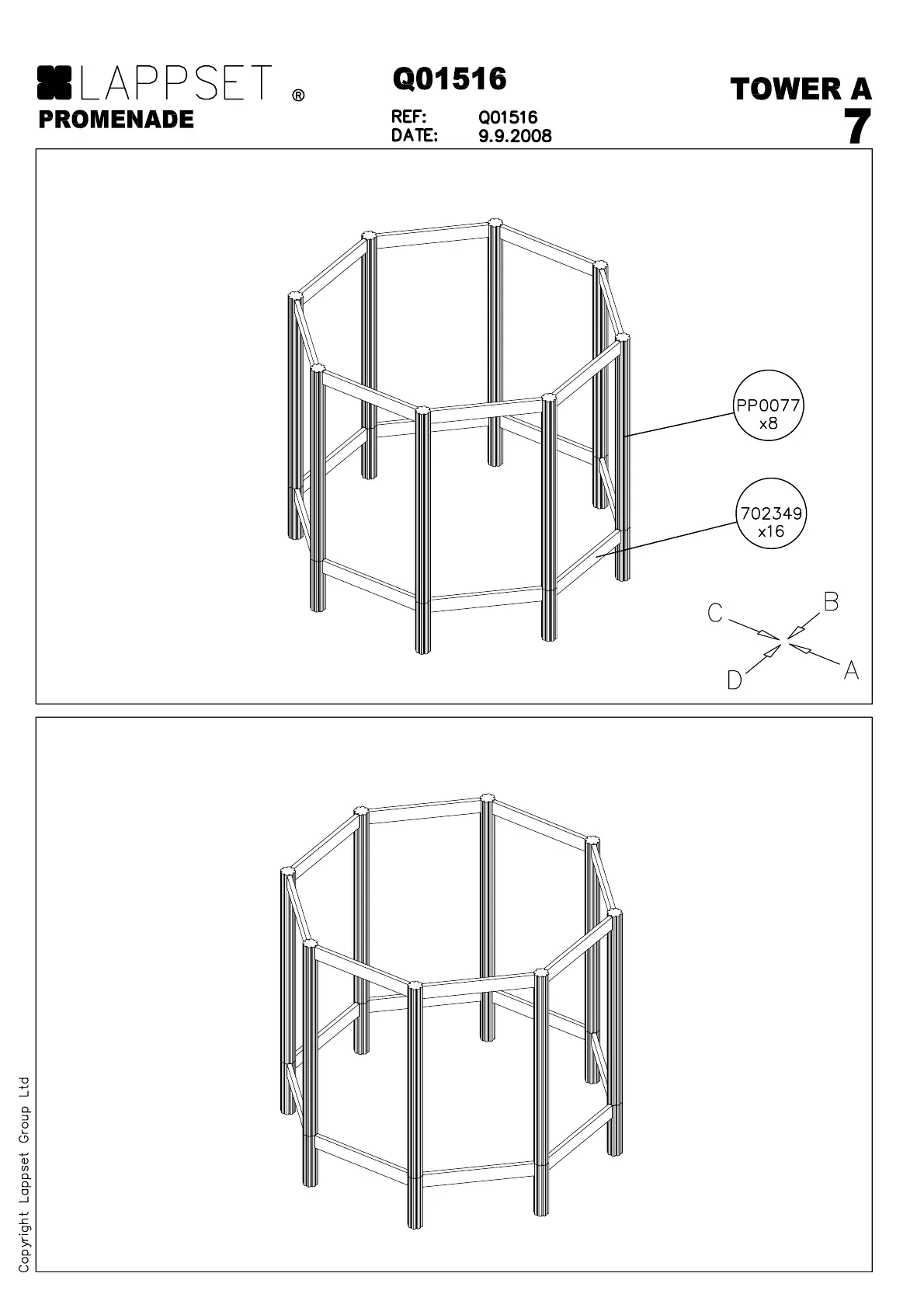 LAPPSET ®
PROMENADE

Q01516
REF: Q01516
DATE: 9.9.2008

TOWER A
7

PP0077
x8

702349
x16

C
B
D
A

Copyright Lappset Group Ltd