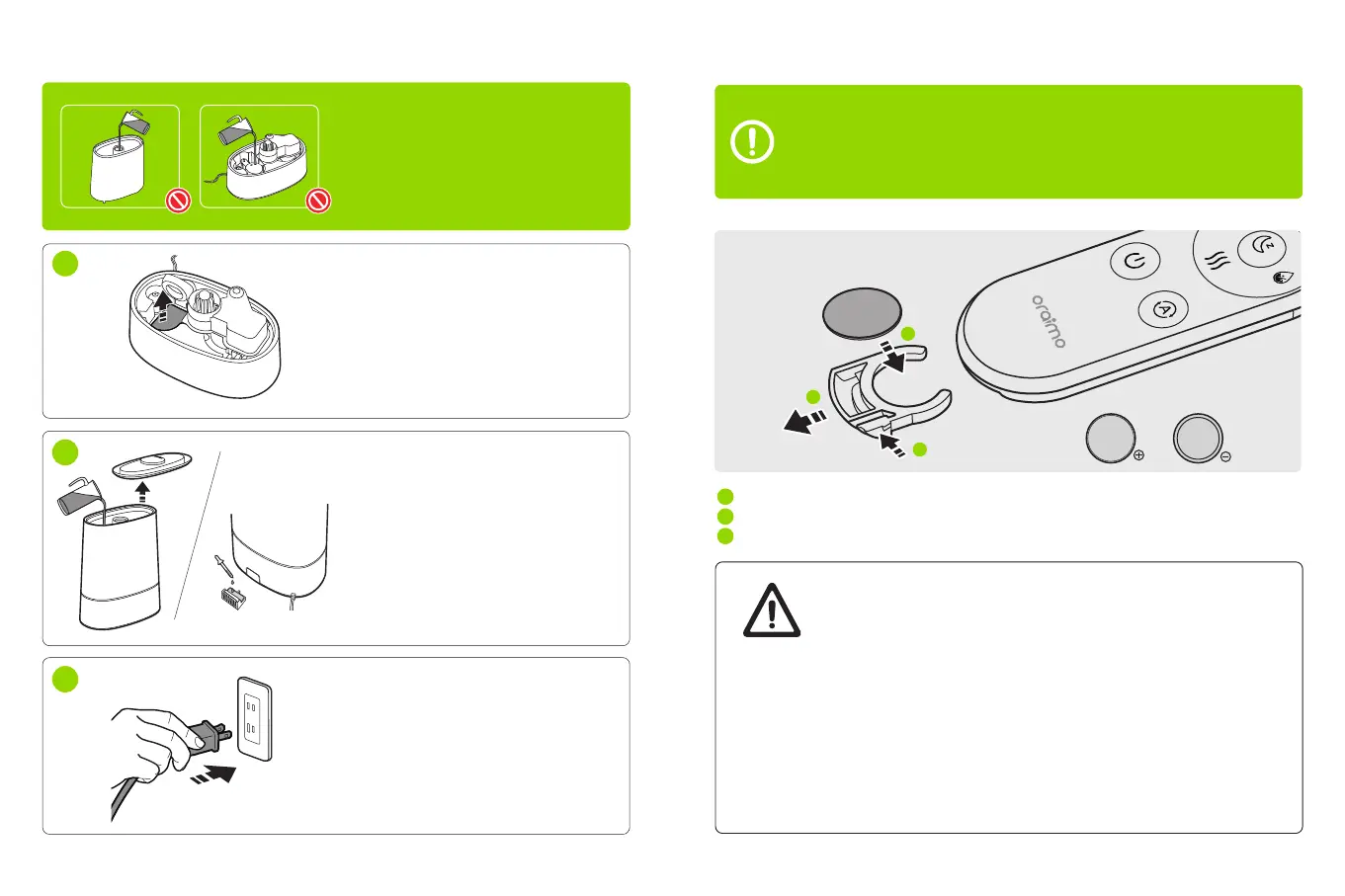 oraimo