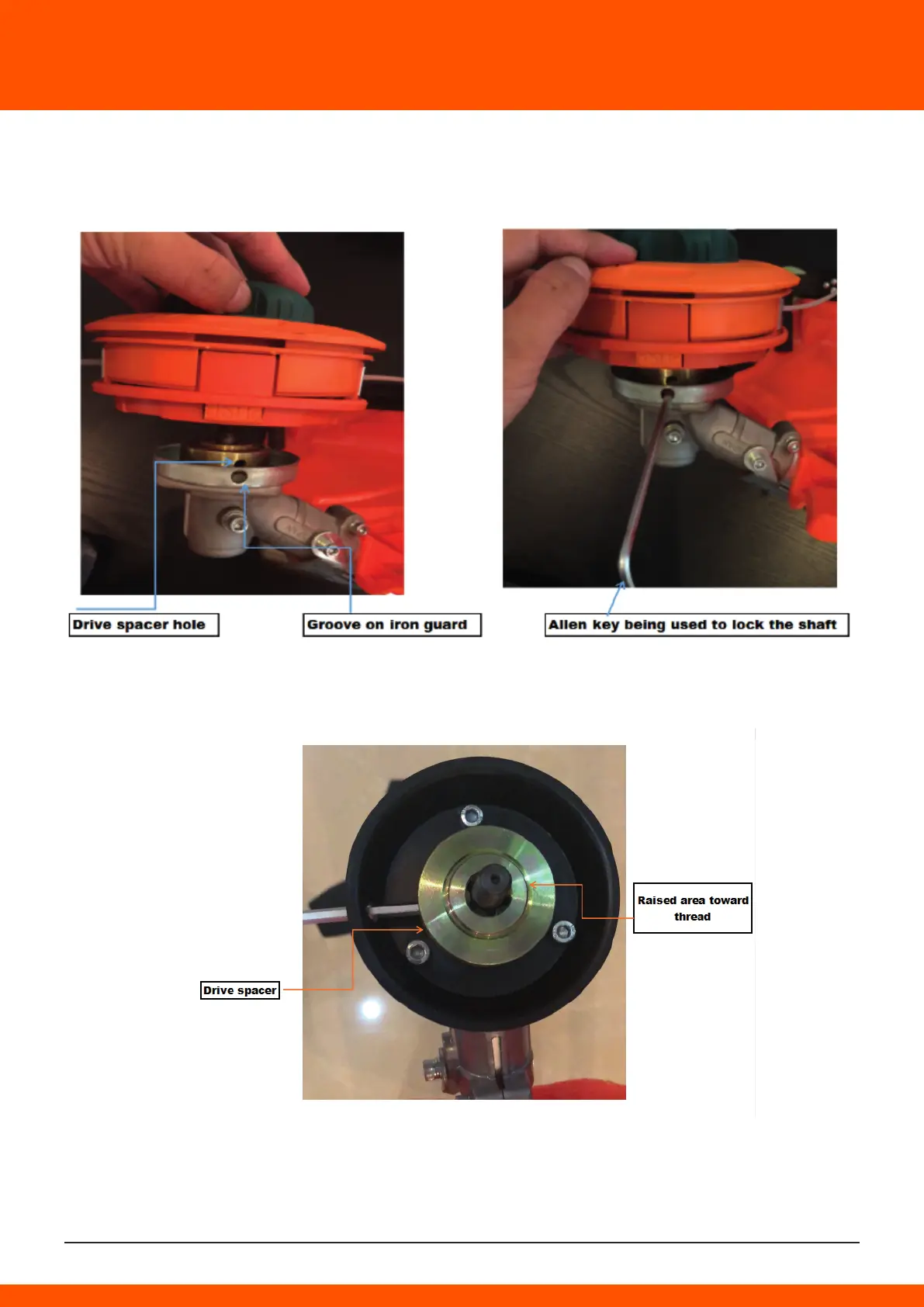 Drive spacer hole

Groove on iron guard

Allen key being used to lock the shaft

Raised area toward thread

Drive spacer