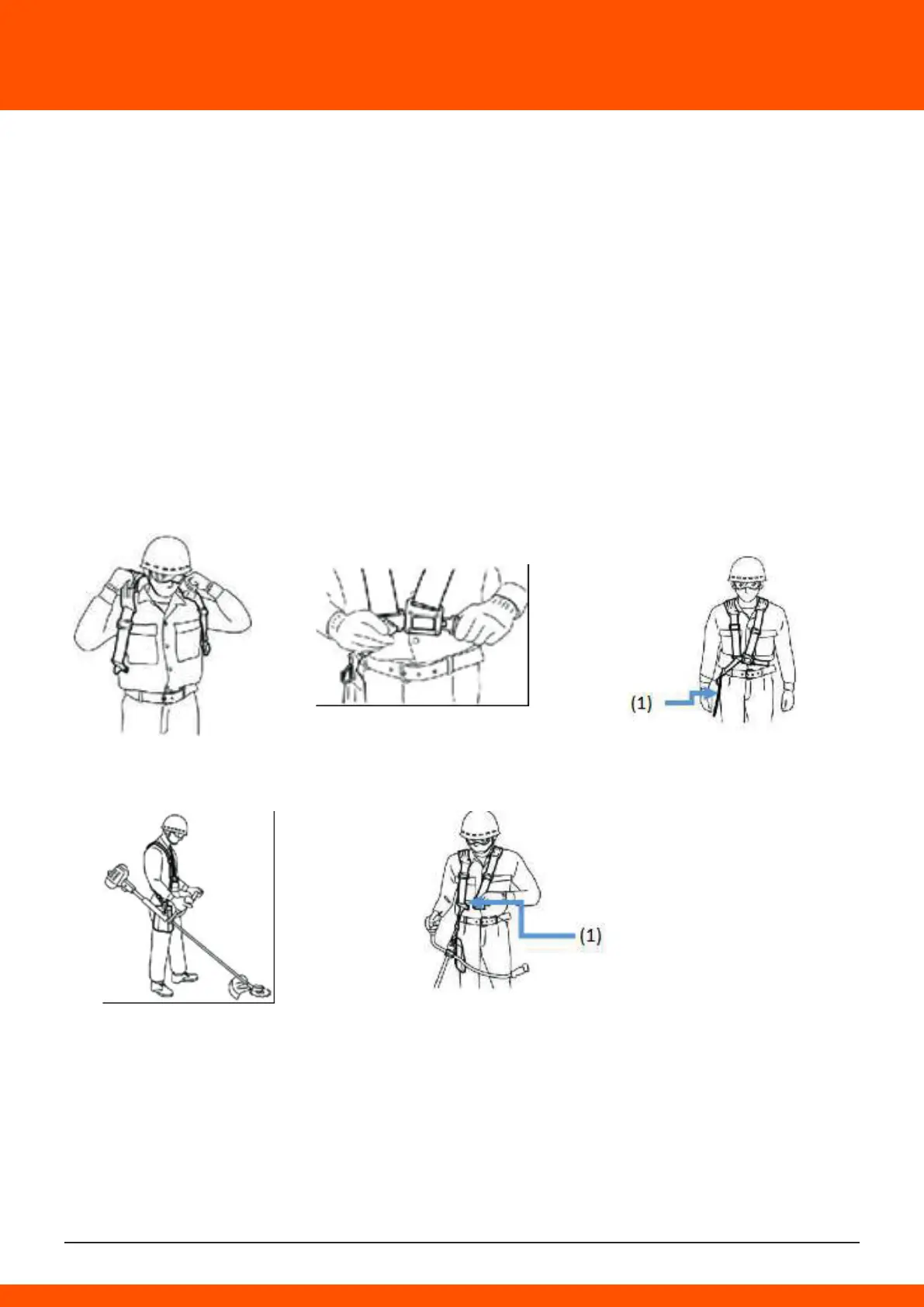 (1)

(1)