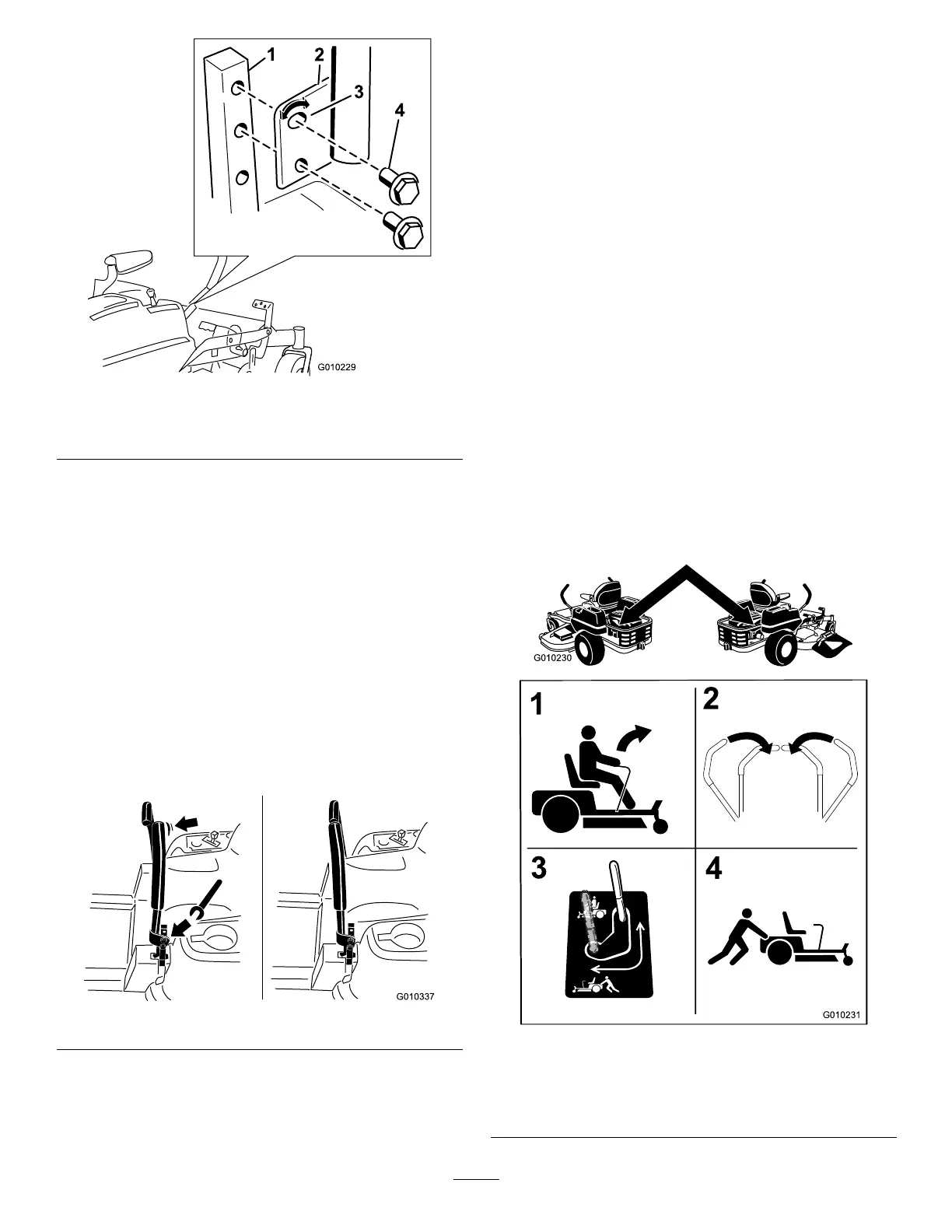 1
2
3
4
G010229

G010337

G010230

1
2
3
4
G010231