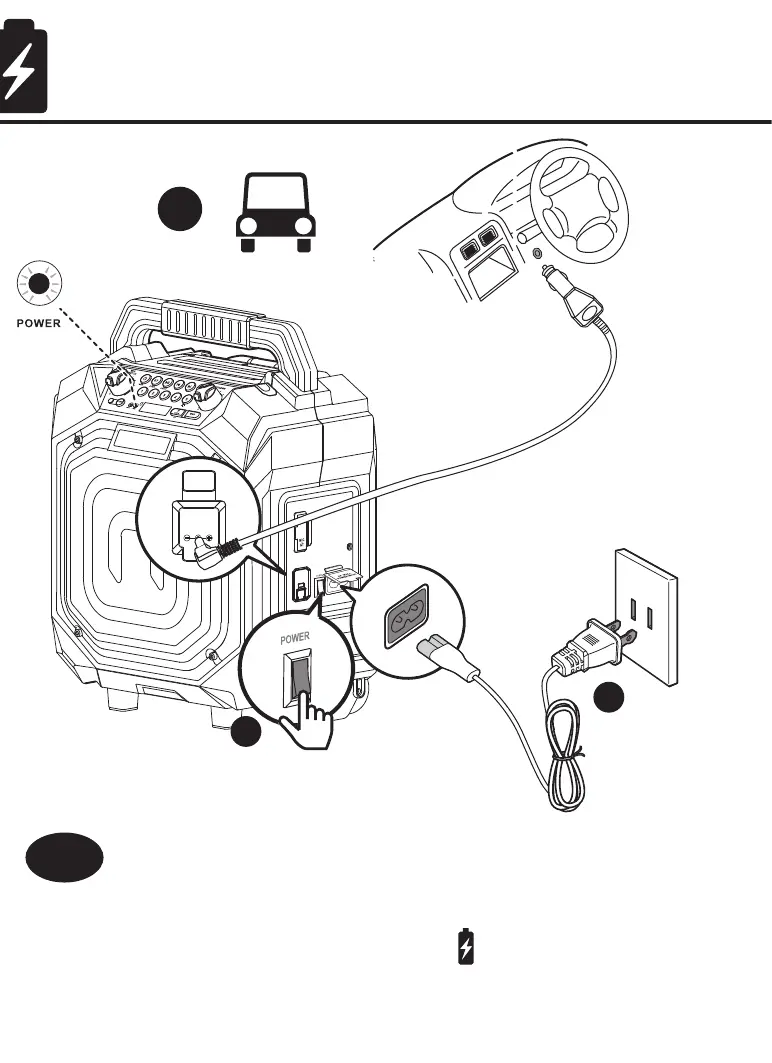 POWER

POWER