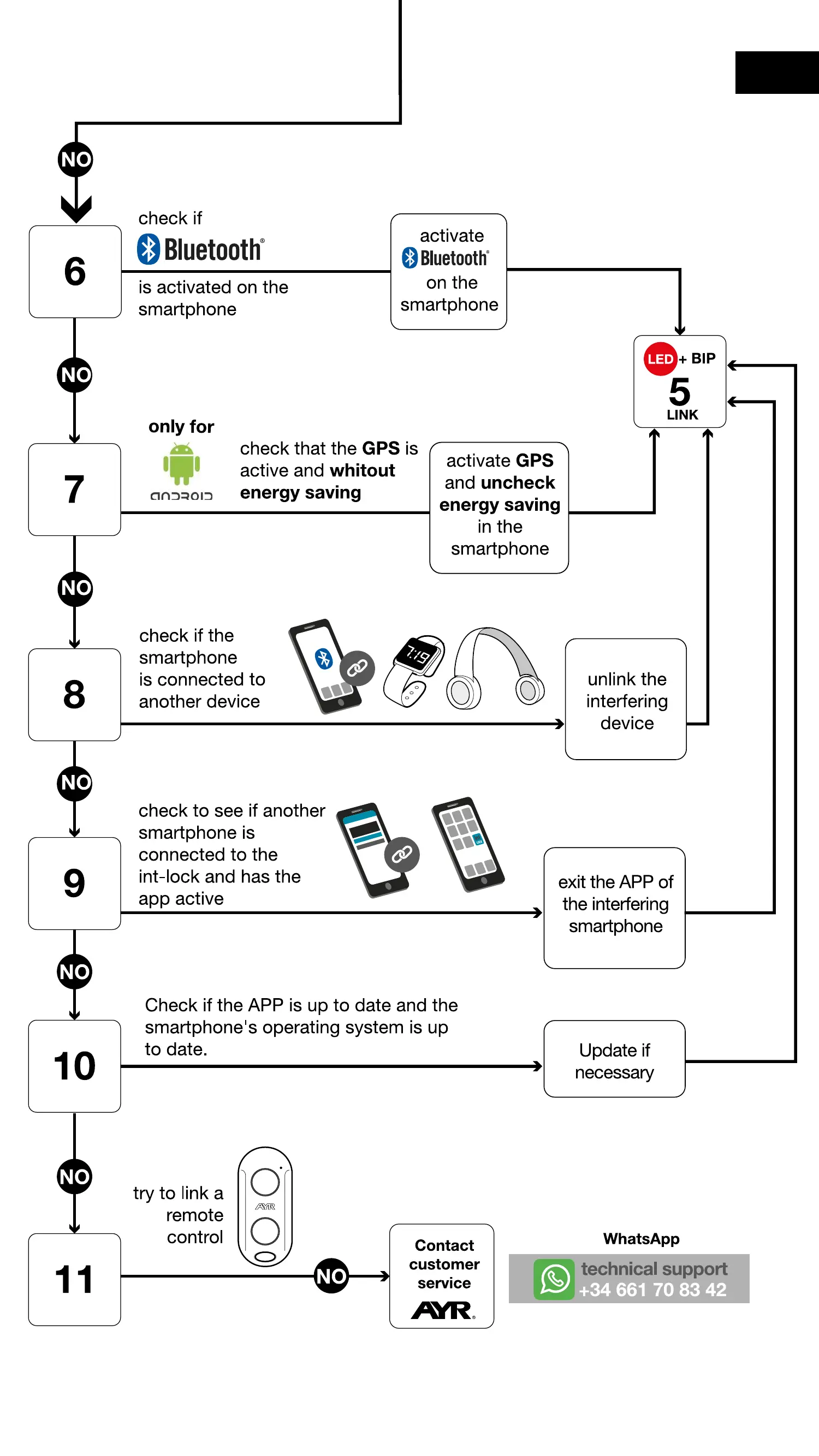 NO

6

check if Bluetooth® is activated on the smartphone

activate Bluetooth® on the smartphone

LED + BIP
5
LINK

NO

7

only for
android

check that the GPS is active and whitout energy saving

activate GPS and uncheck energy saving in the smartphone

NO

8

check if the smartphone is connected to another device

7:19

unlink the interfering device

NO

9

check to see if another smartphone is connected to the int-lock and has the app active

exit the APP of the interfering smartphone

NO

10

Check if the APP is up to date and the smartphone's operating system is up to date.

Update if necessary

NO

11

try to link a remote control

AYR

NO

Contact customer service
AYR.

WhatsApp
technical support
+34 661 70 83 42