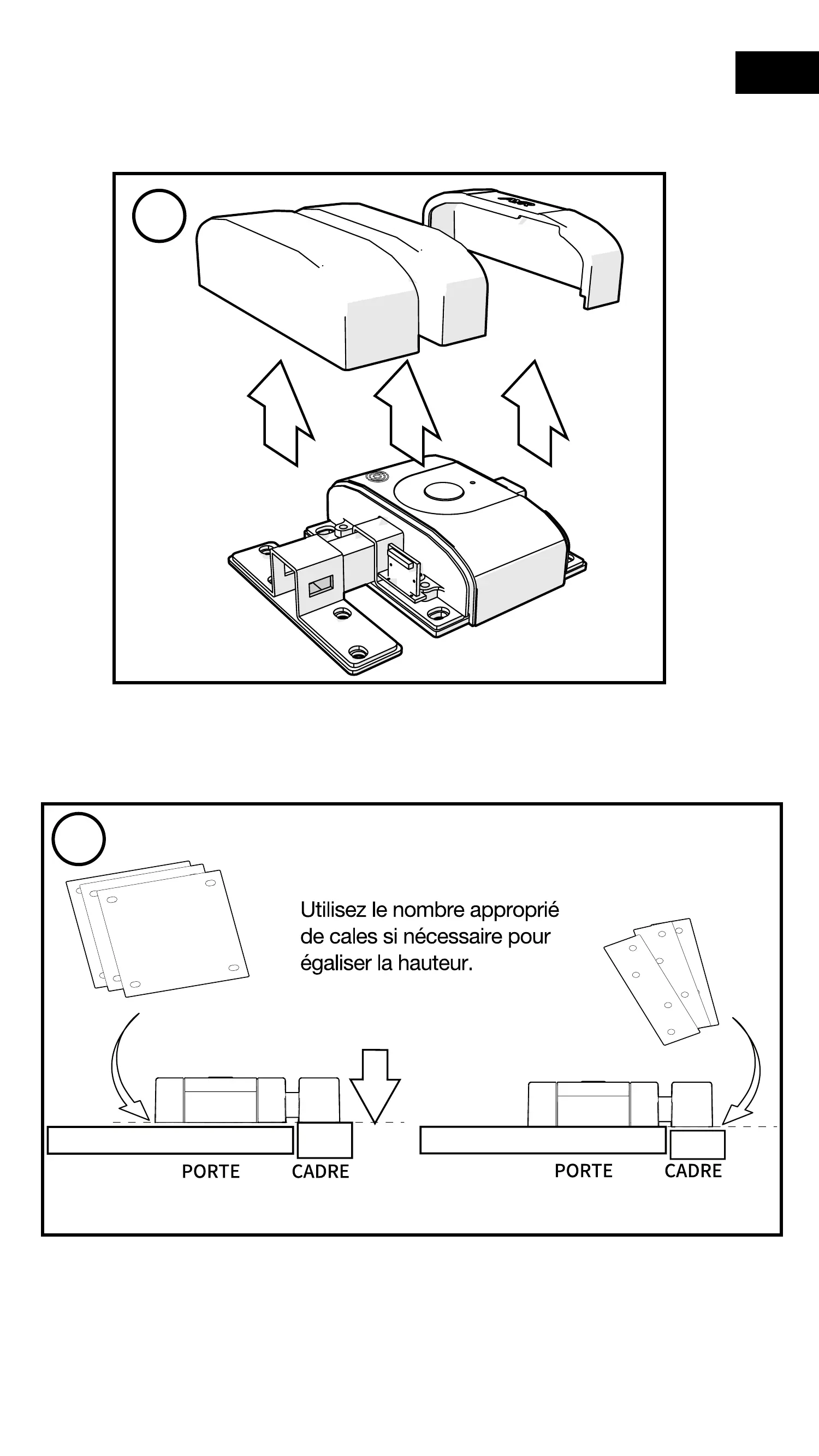 Utilisez le nombre approprié de cales si nécessaire pour égaliser la hauteur.

PORTE CADRE

PORTE CADRE