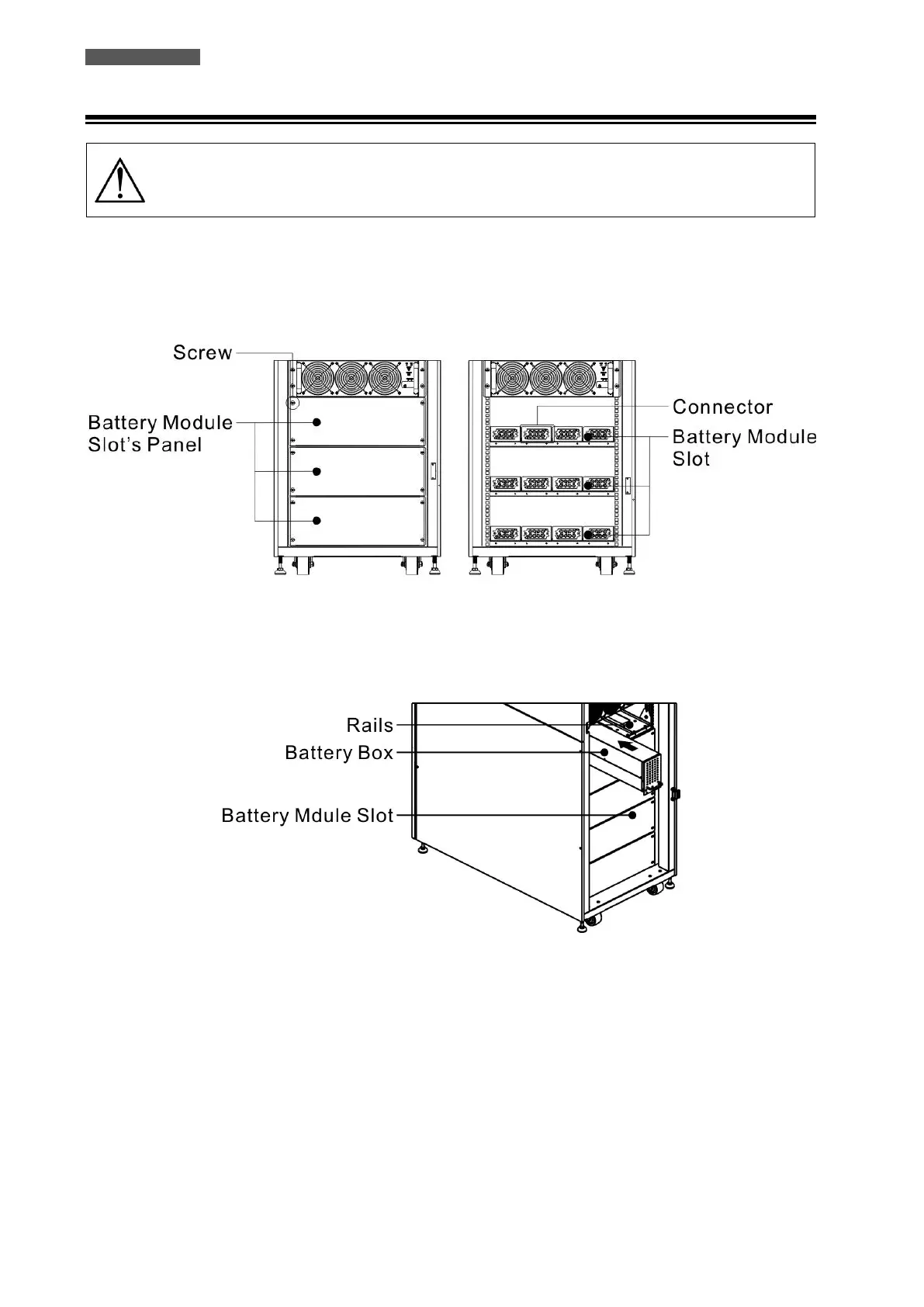 Screw

Battery Module Slot's Panel

Connector

Battery Module Slot

Rails

Battery Box

Battery Mdule Slot