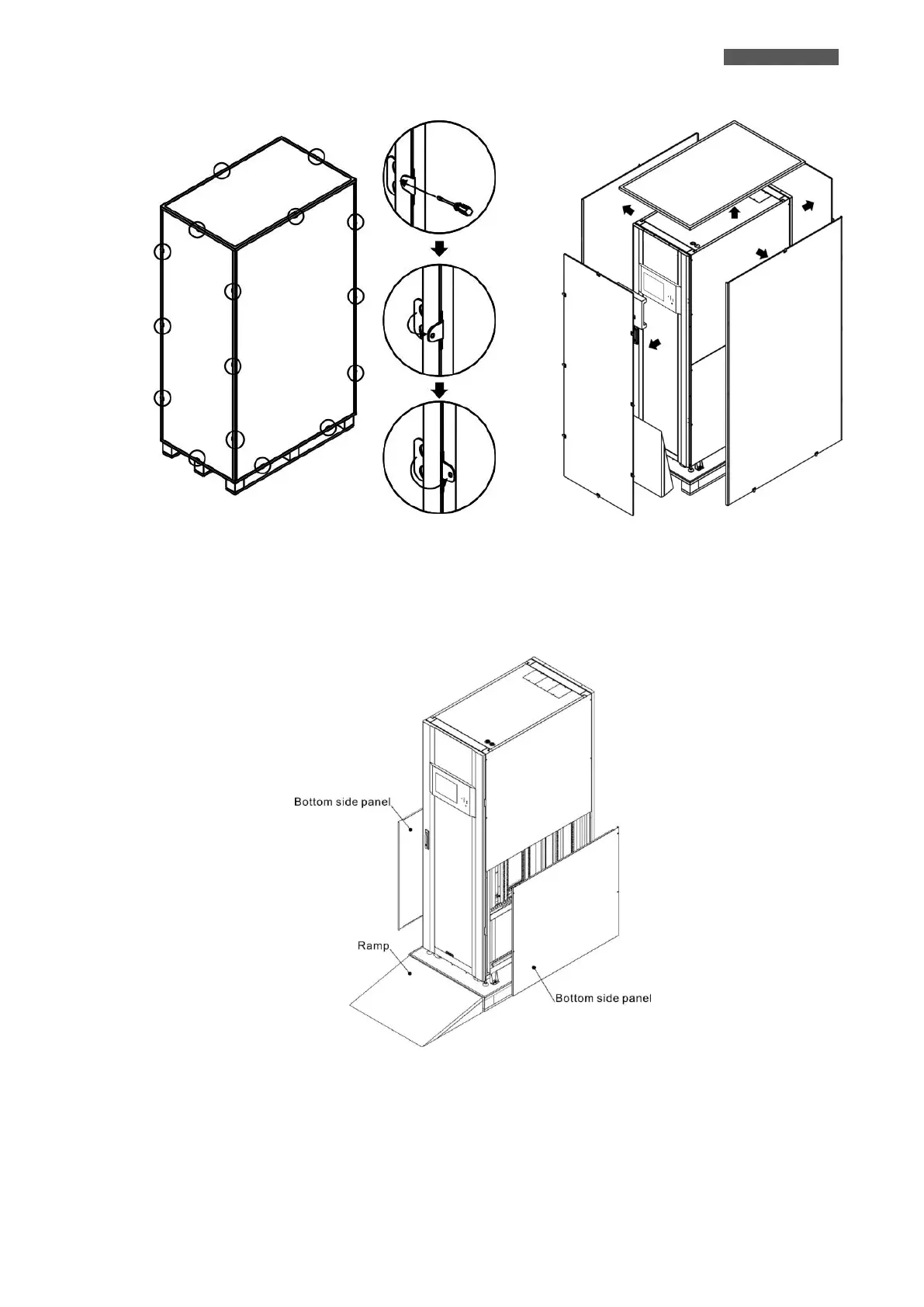 Bottom side panel

Ramp

Bottom side panel