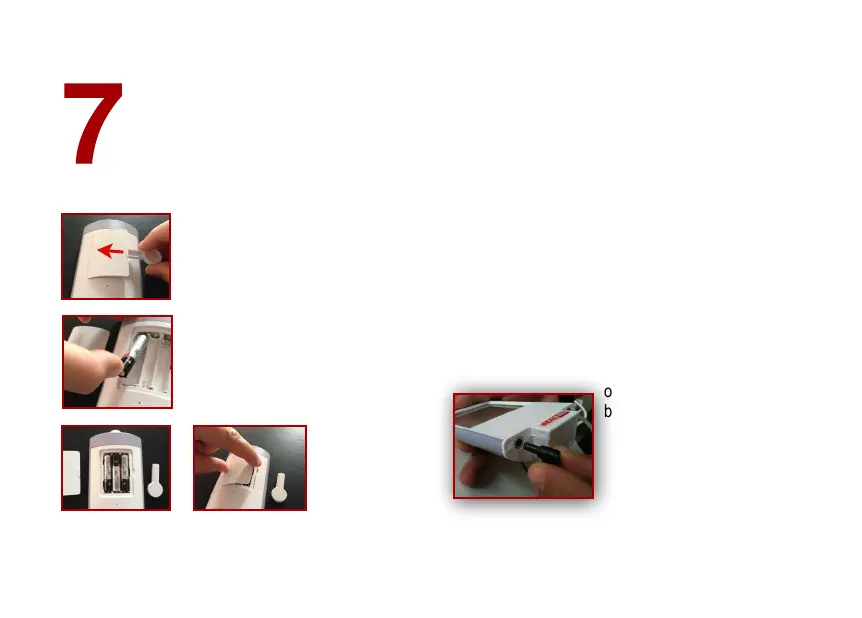 7

o
b