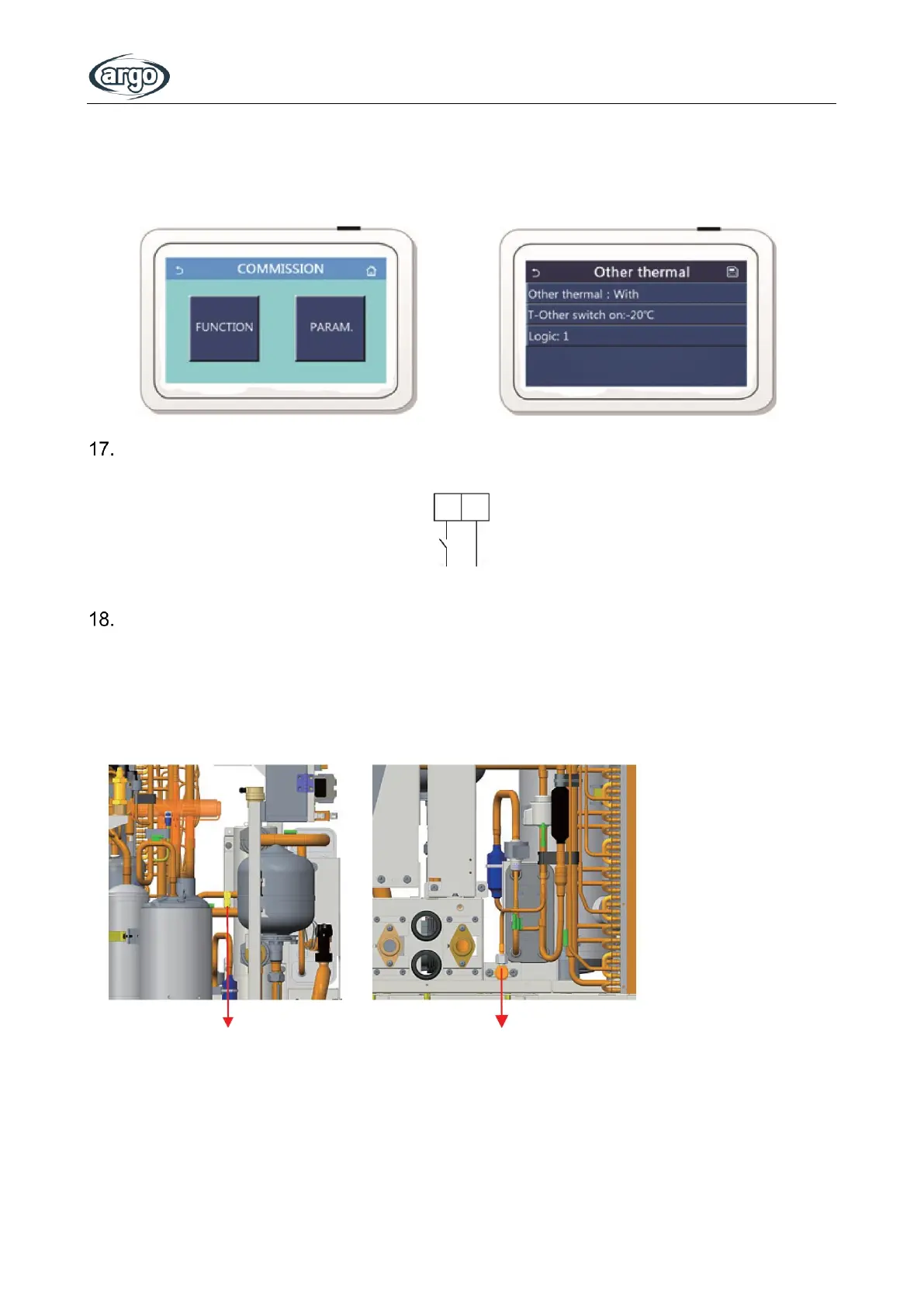 argo

COMMISSION

FUNCTION

PARAM.

Other thermal

Other thermal : With

T-Other switch on:-20℃

Logic: 1

17.

18.