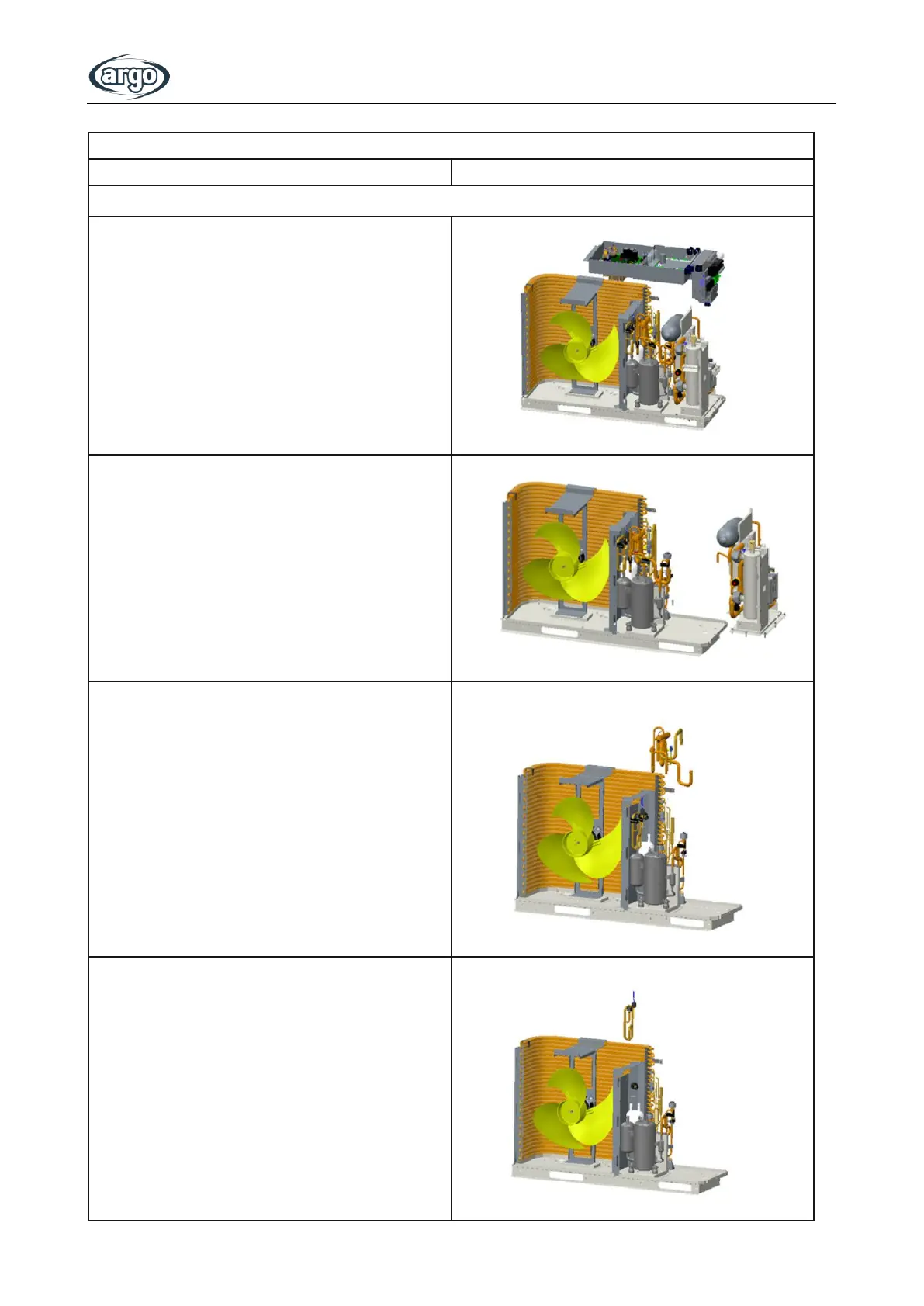 argo