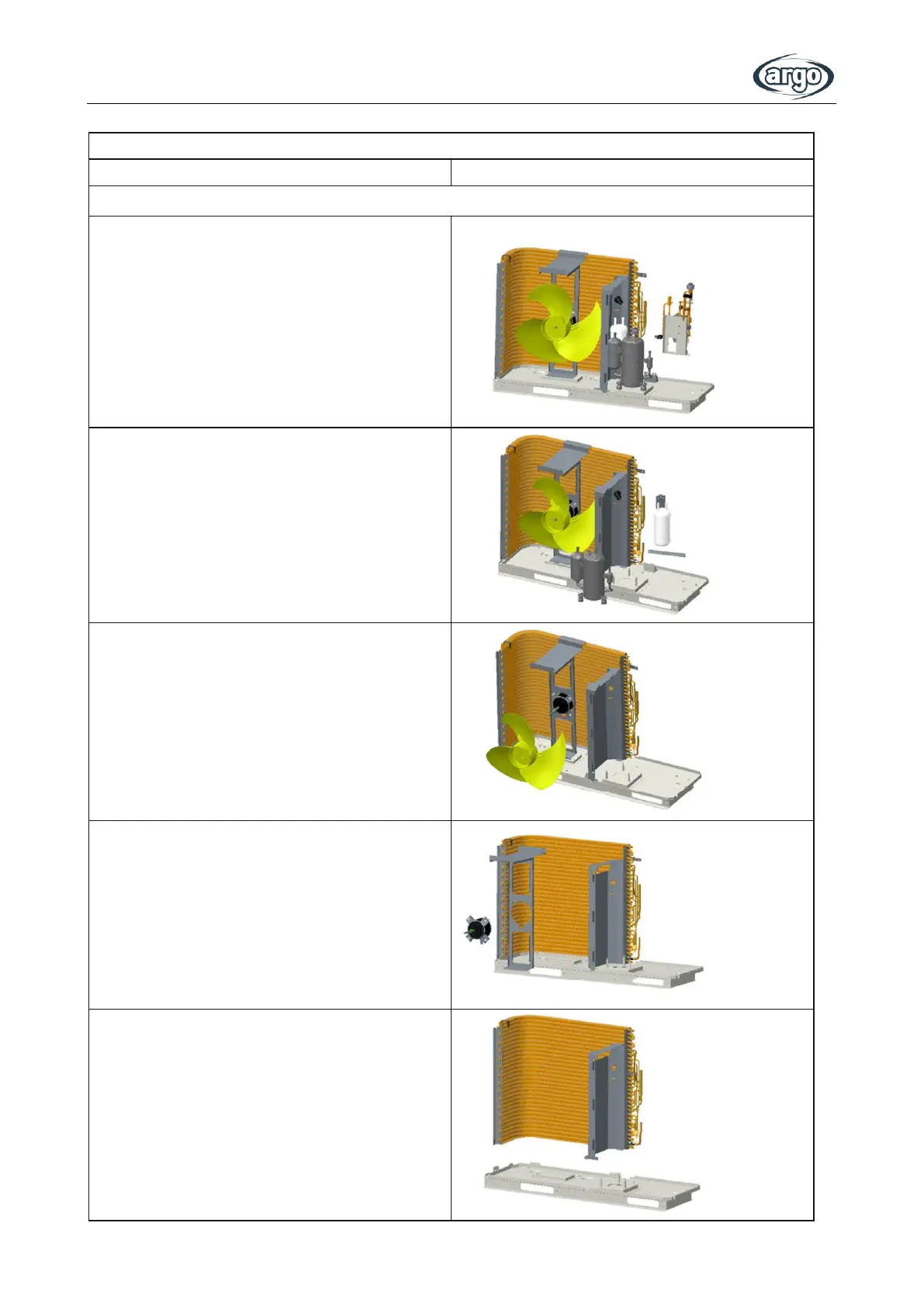 argo