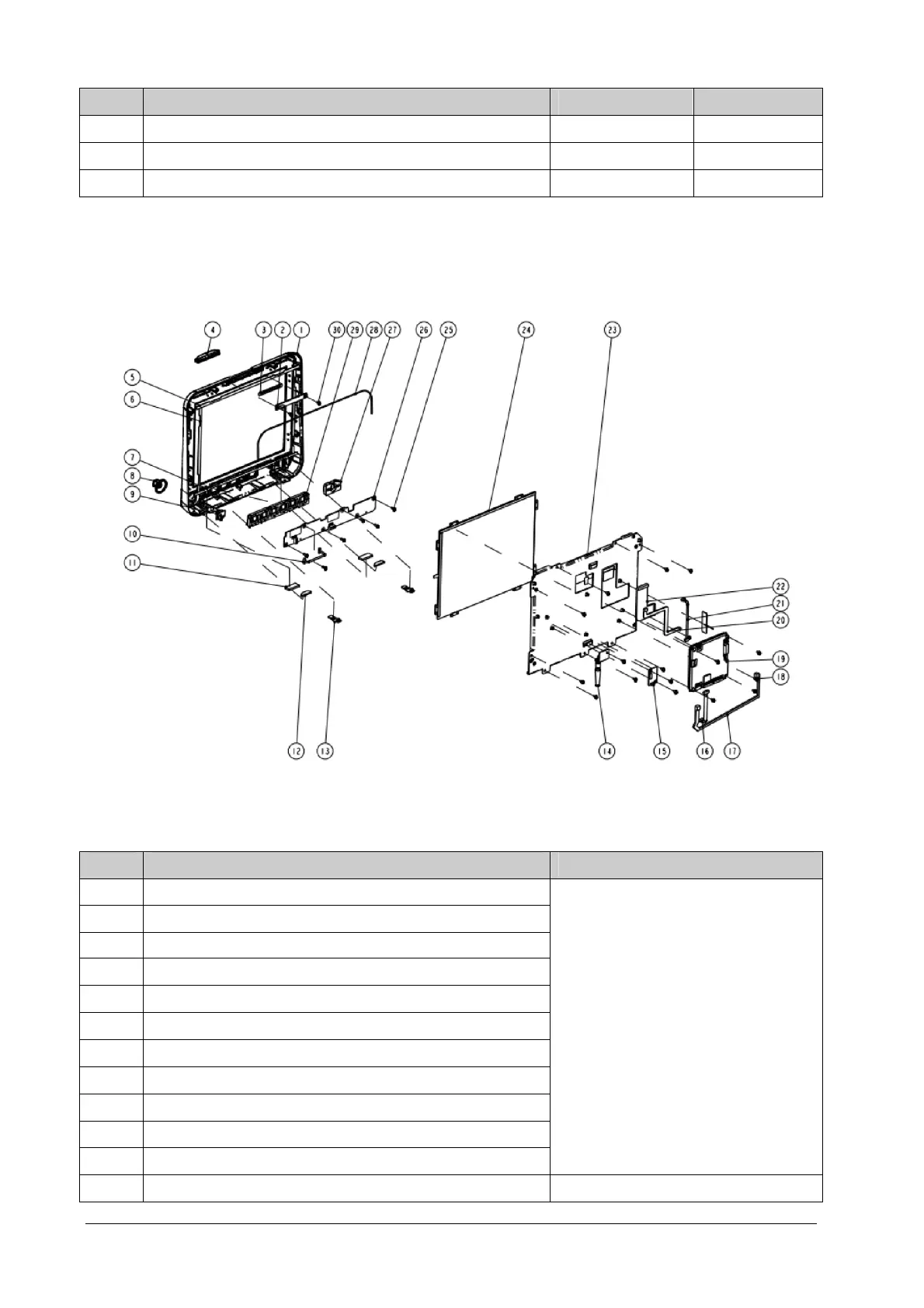 4
3
2
1
30
29
28
27
26
25
24
23
5
6
7
8
9
10
11
22
21
20
19
18
12
13
14
15
16
17