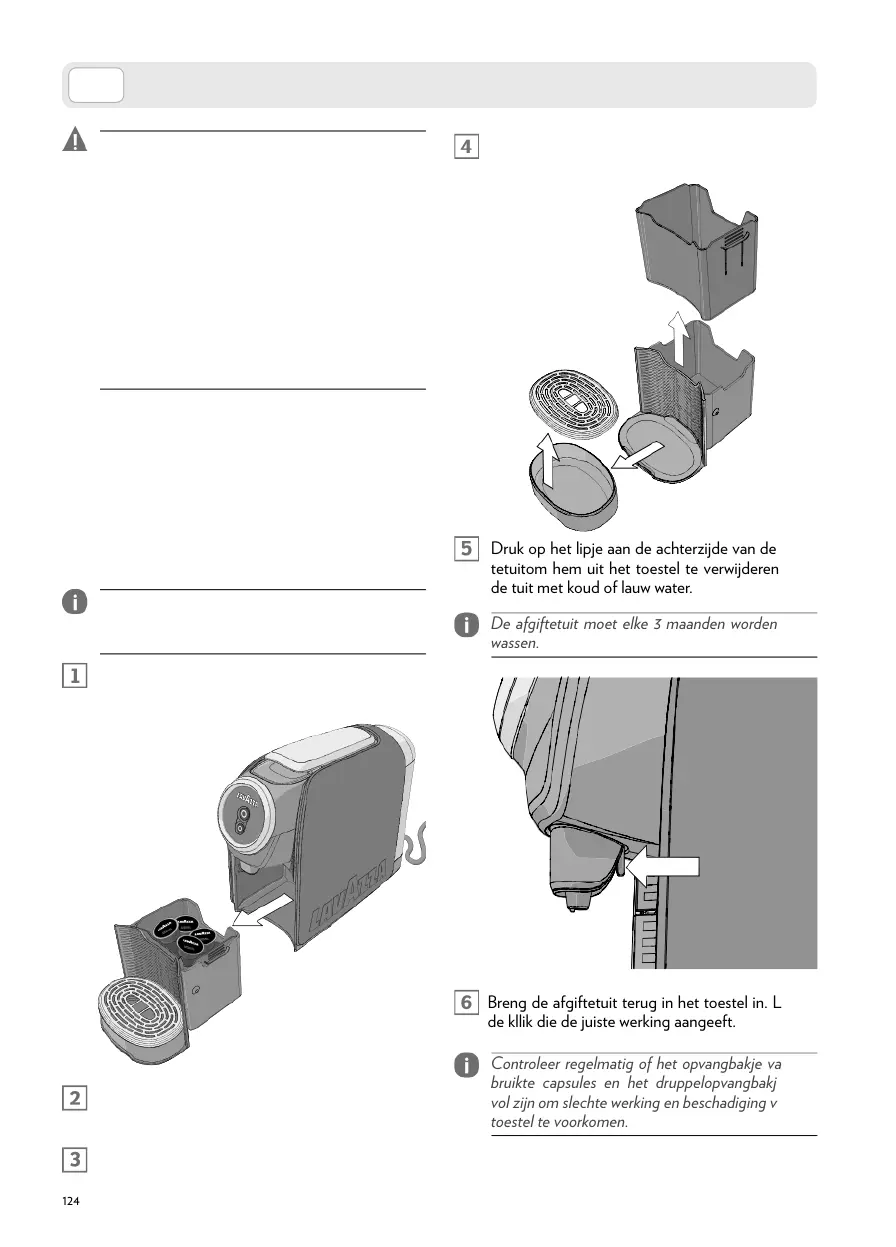 4

5 Druk op het lipje aan de achterzijde van de tetuitom hem uit het toestel te verwijderen de tuit met koud of lauw water.

De afgiftetuit moet elke 3 maanden worden wassen.

1

LAVAZZA

LAVAZZA

6 Breng de afgiftetuit terug in het toestel in. L de kllik die de juiste werking aangeeft.

Controleer regelmatig of het opvangbakje va bruikte capsules en het druppelopvangbakj vol zijn om slechte werking en beschadiging v toestel te voorkomen.

2

3

124