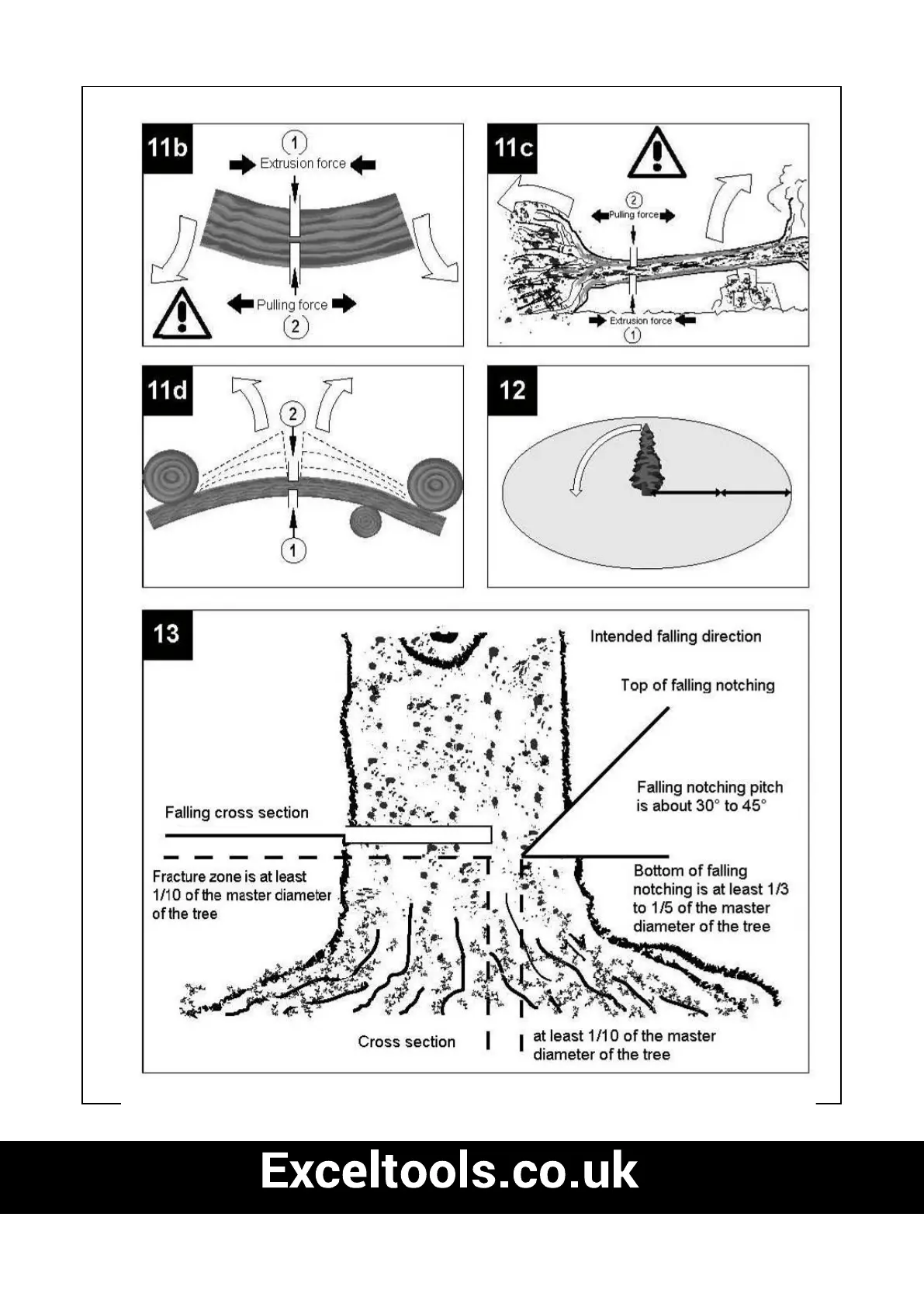 11b

1
Extrusion force
Pulling force
2

11c

2
Pulling force
Extrusion force
1

11d

2
1

12

13

Intended falling direction

Top of falling notching

Falling notching pitch is about 30° to 45°

Falling cross section

Fracture zone is at least 1/10 of the master diameter of the tree

Bottom of falling notching is at least 1/3 to 1/5 of the master diameter of the tree

Cross section

at least 1/10 of the master diameter of the tree

Exceltools.co.uk