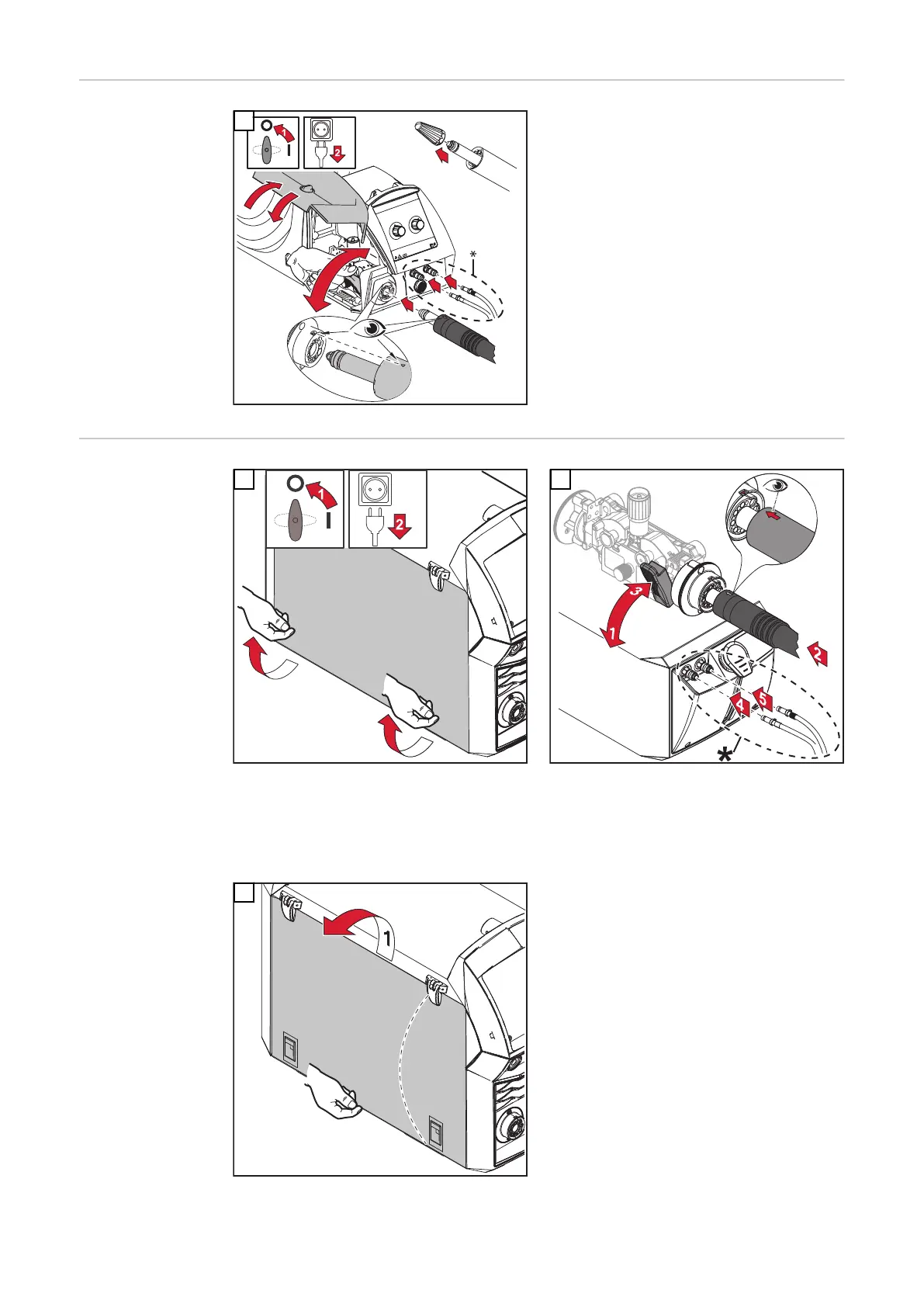 1
2
*

1
2

1
2
3
4
5
*

1