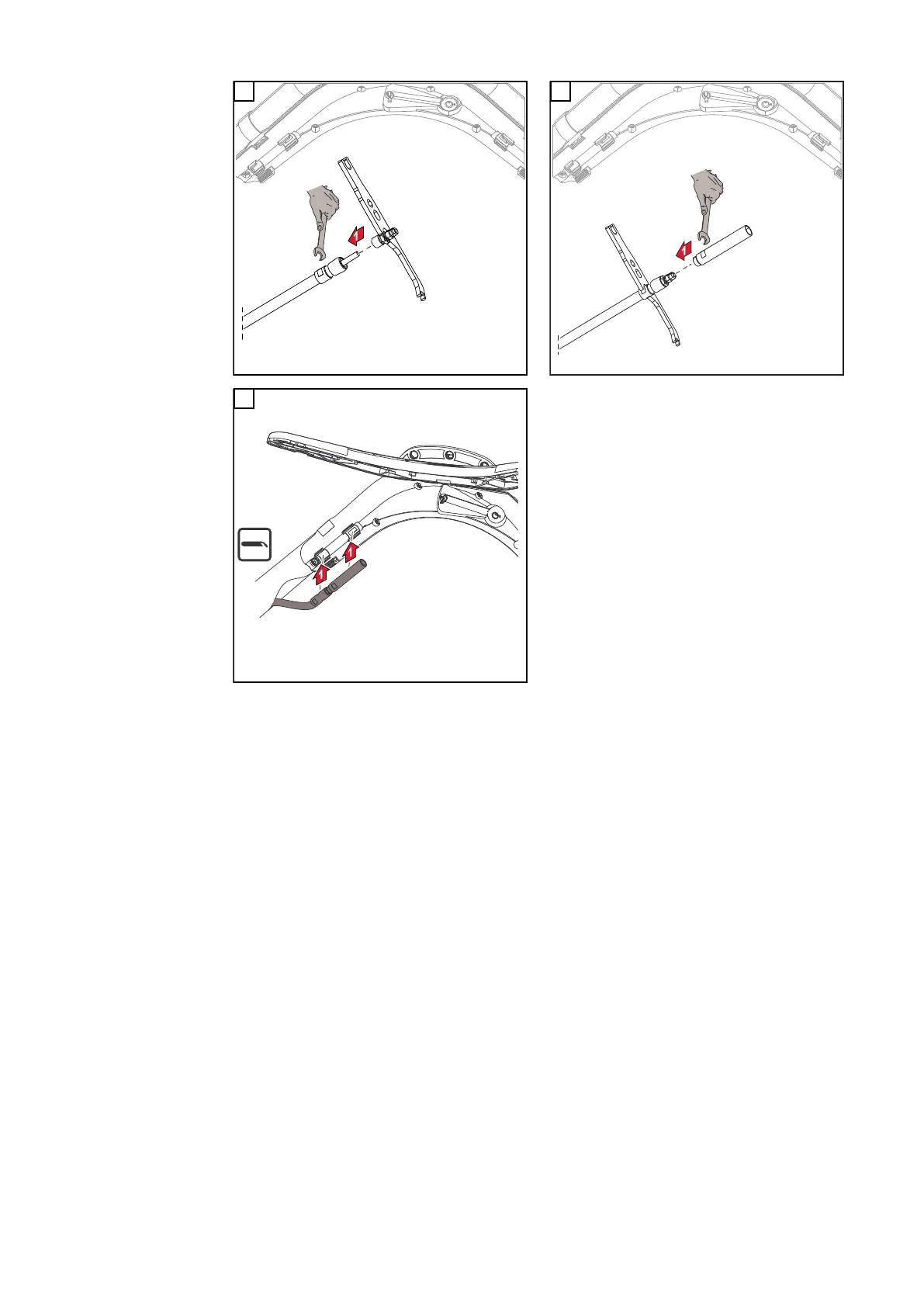 1

1

1 1