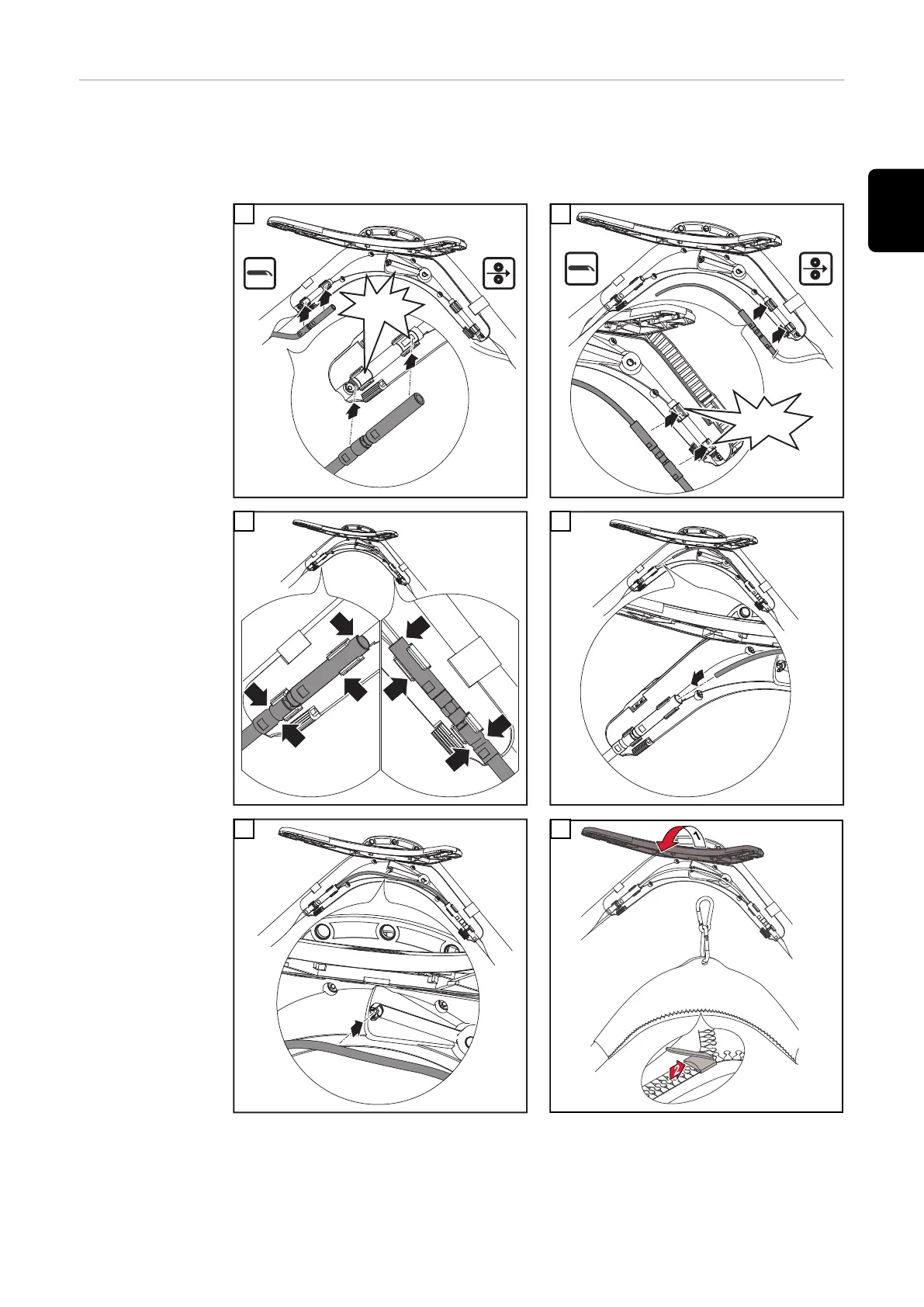 1

2