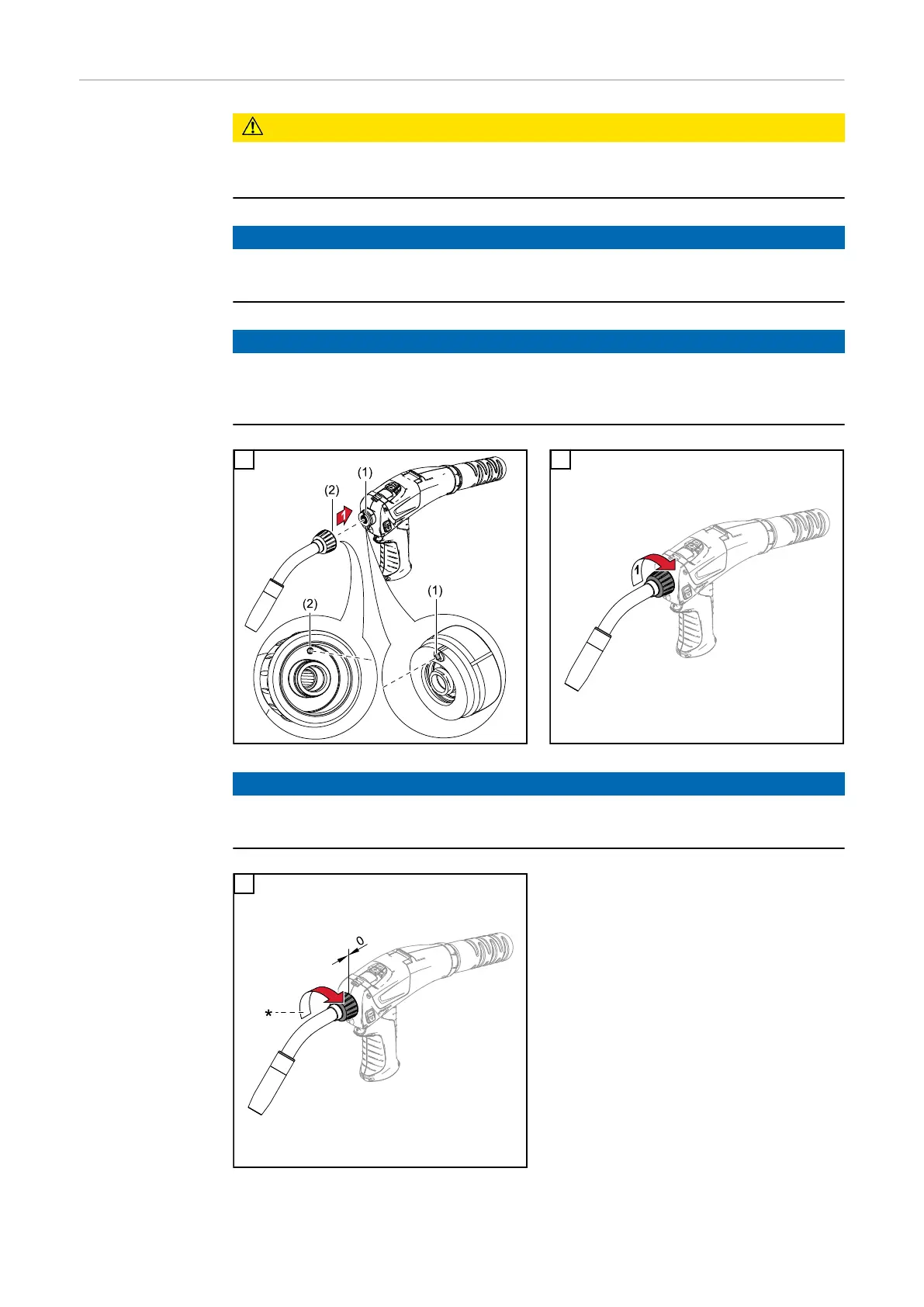 (1)

(2)

1

(2)

(1)

1

0

*