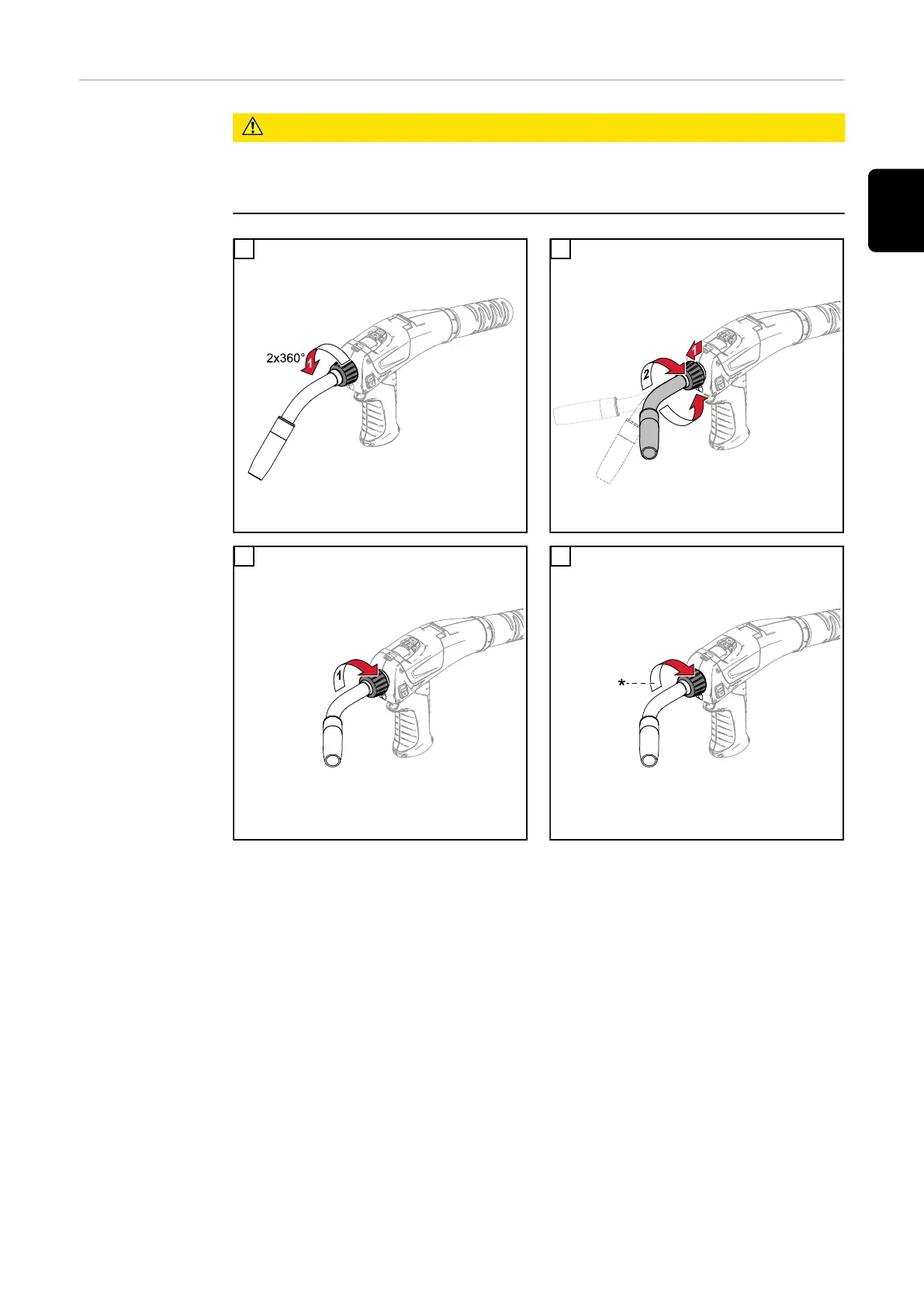 2x360°

1

2

1

1

*