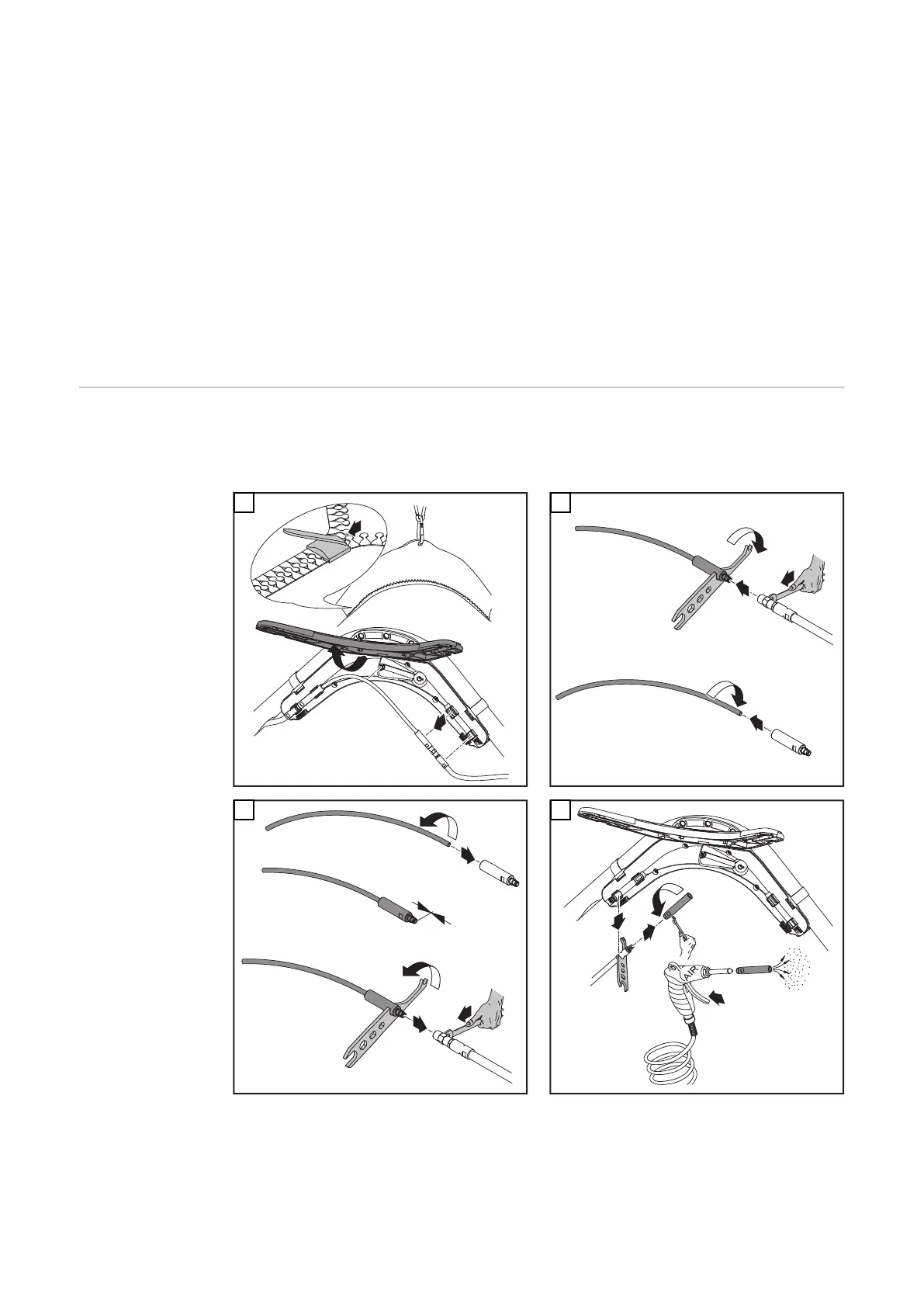 AIR