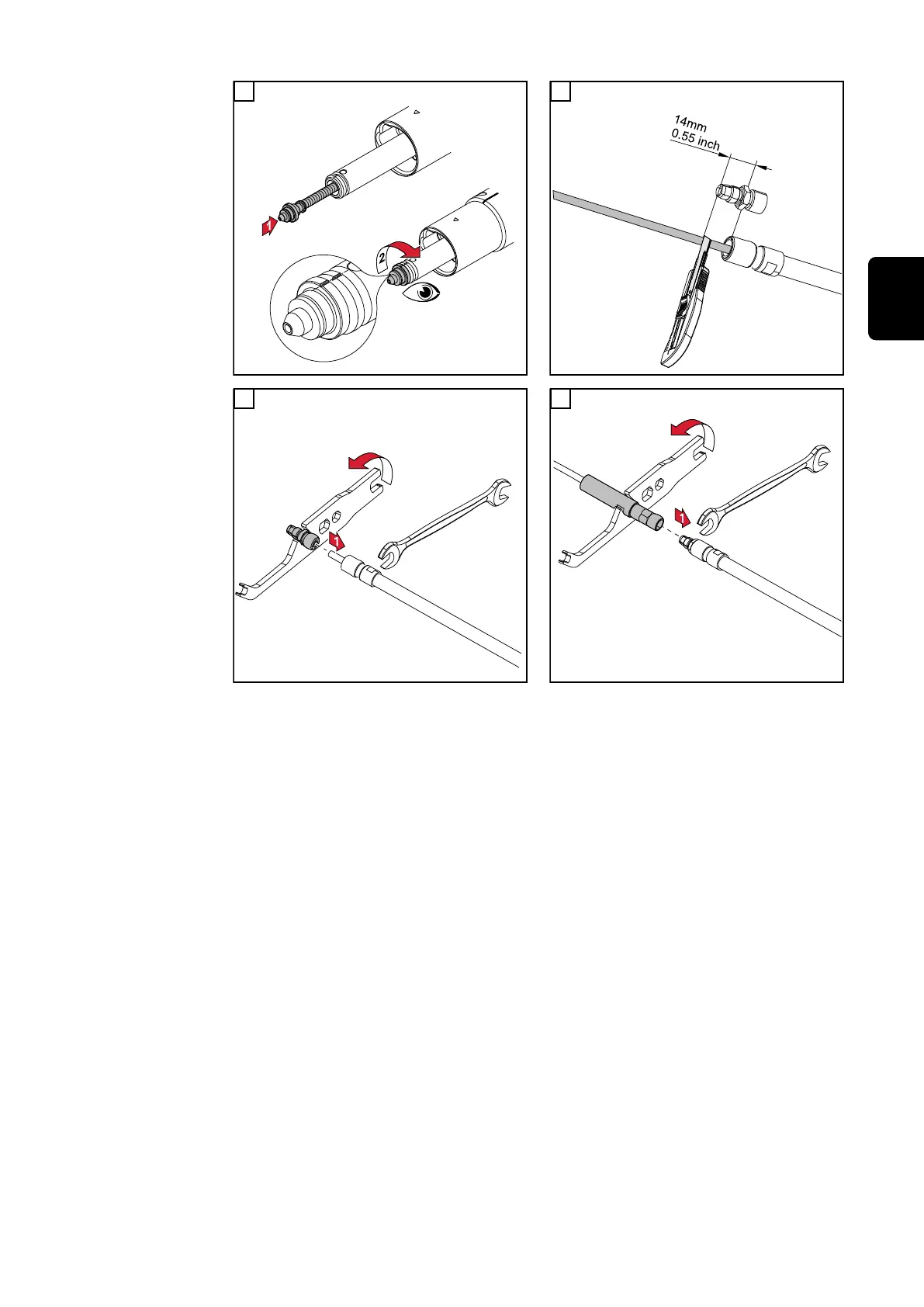 1

2

14mm
0.55 inch

1

1