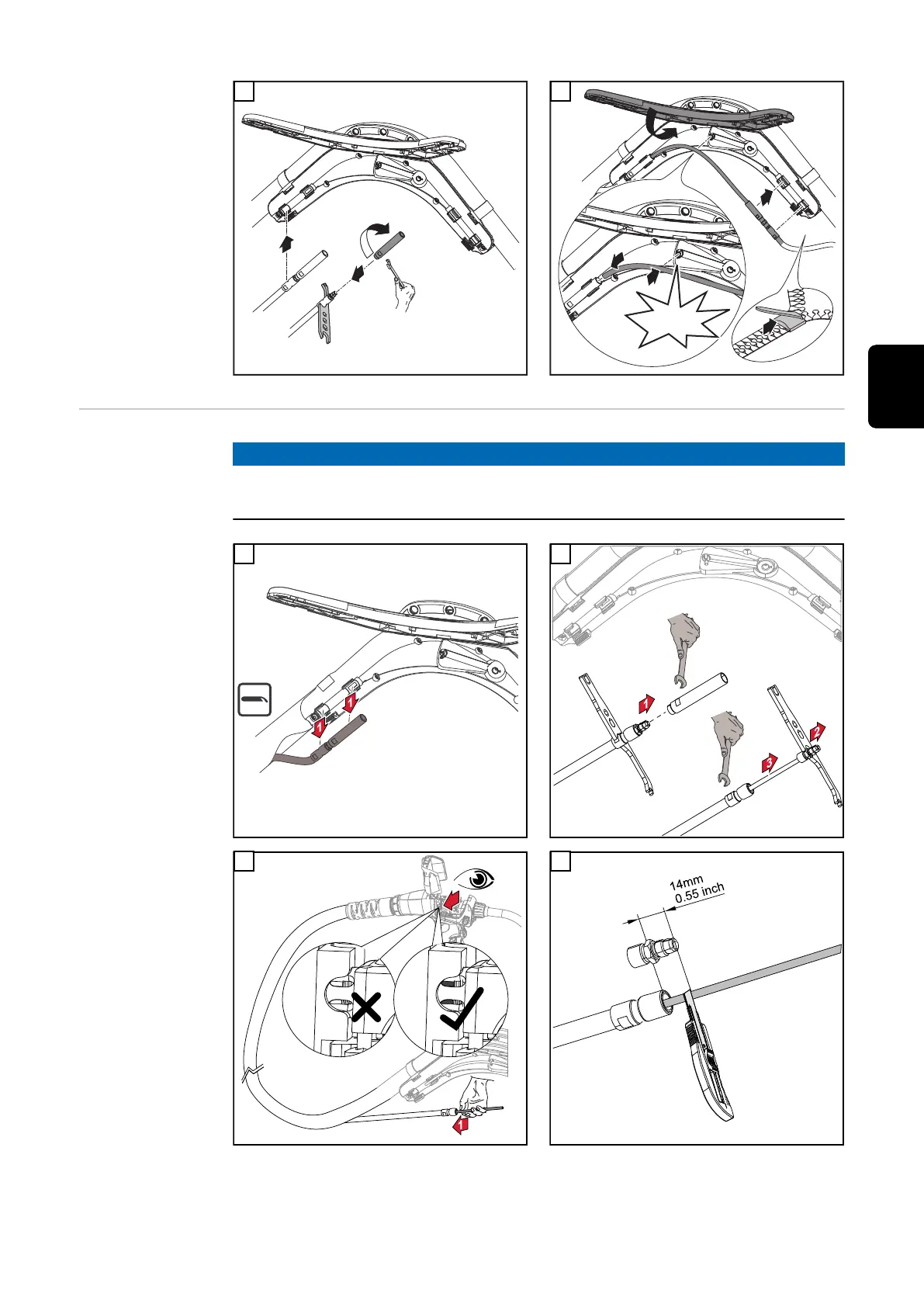 1

1

1

2

3

1

14mm
0.55 inch