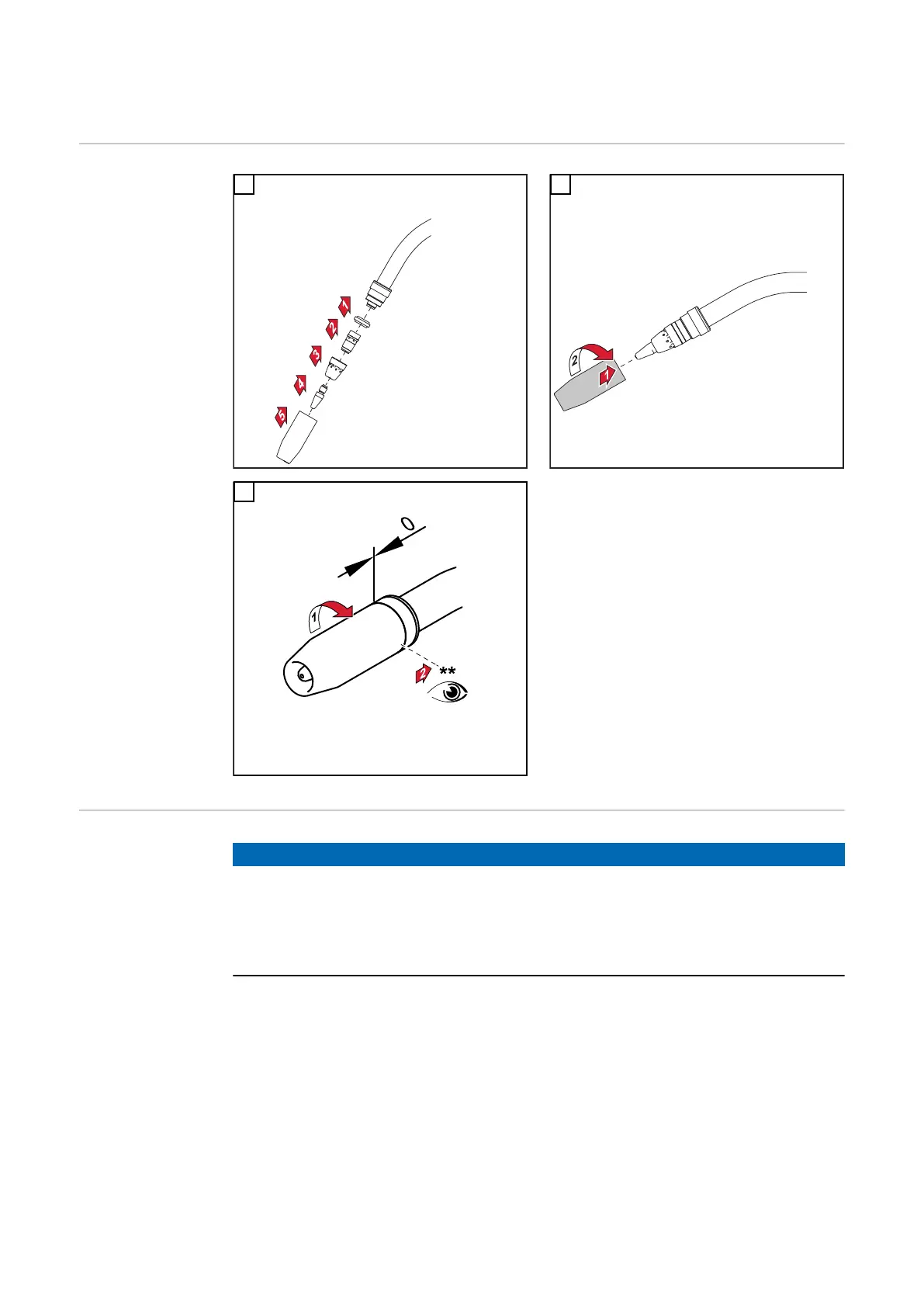 1
2
3
4
5

2
1

0
1
2
**