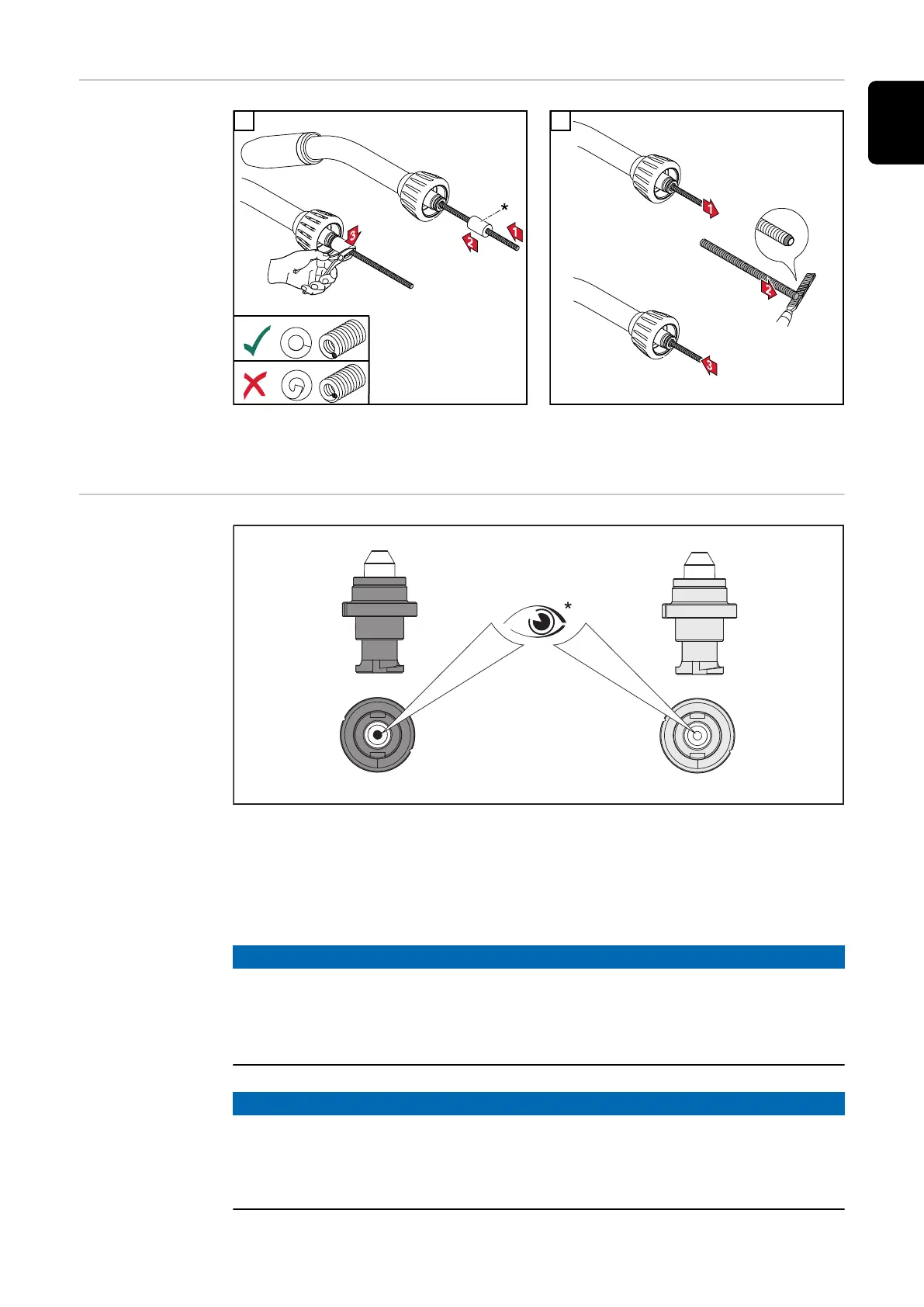 *

1

2

3

1

2

3

*