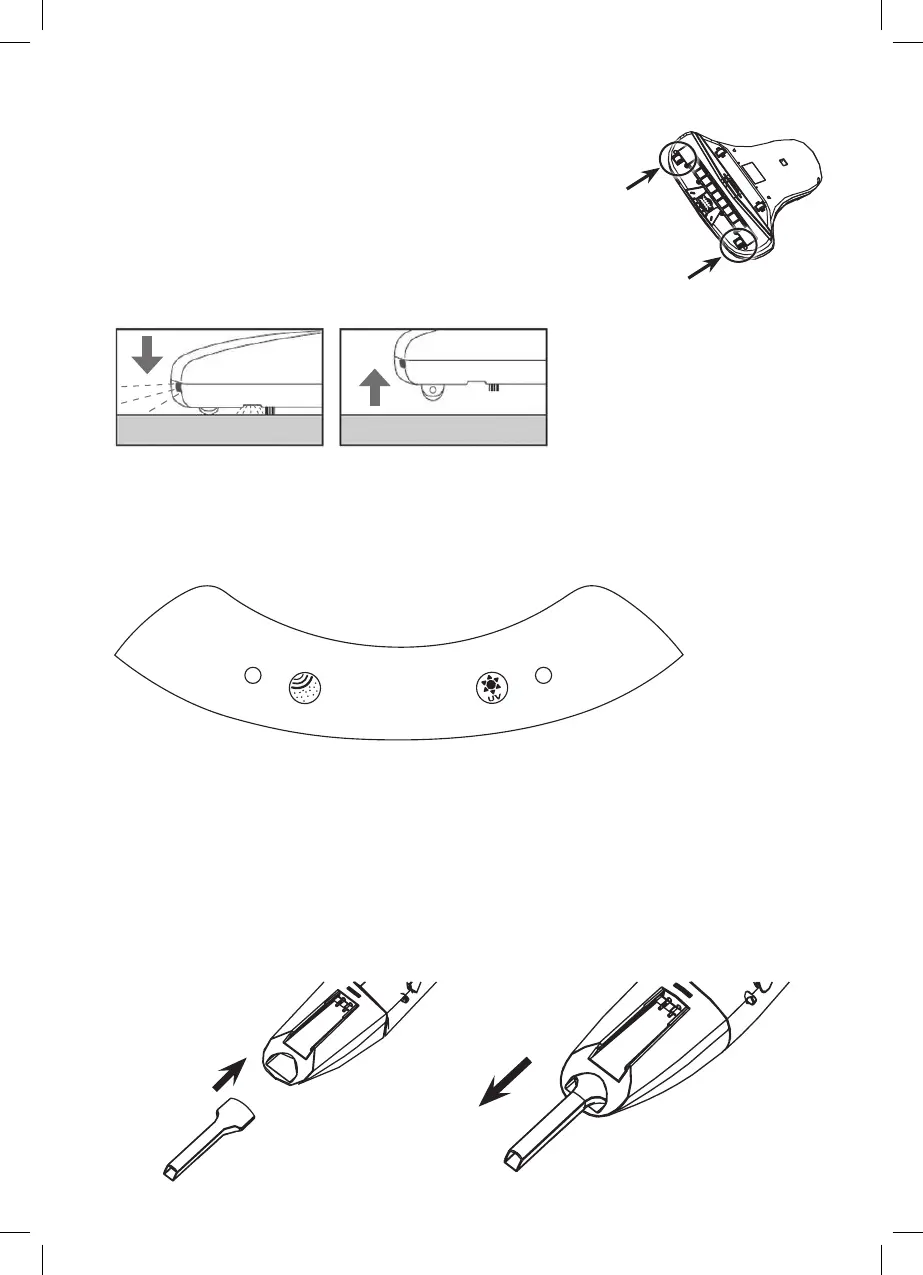 UV