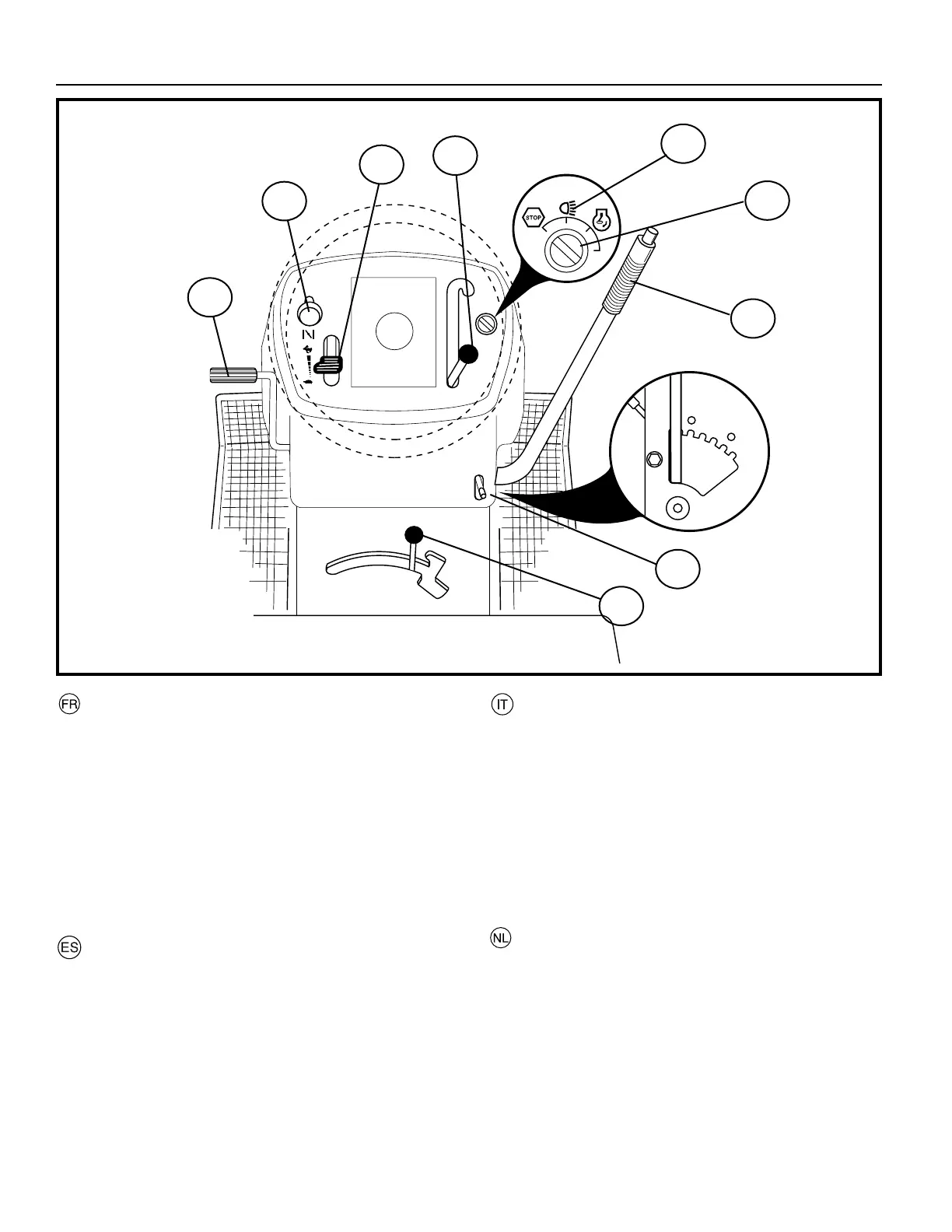 STOP

N

FR

IT

ES

NL