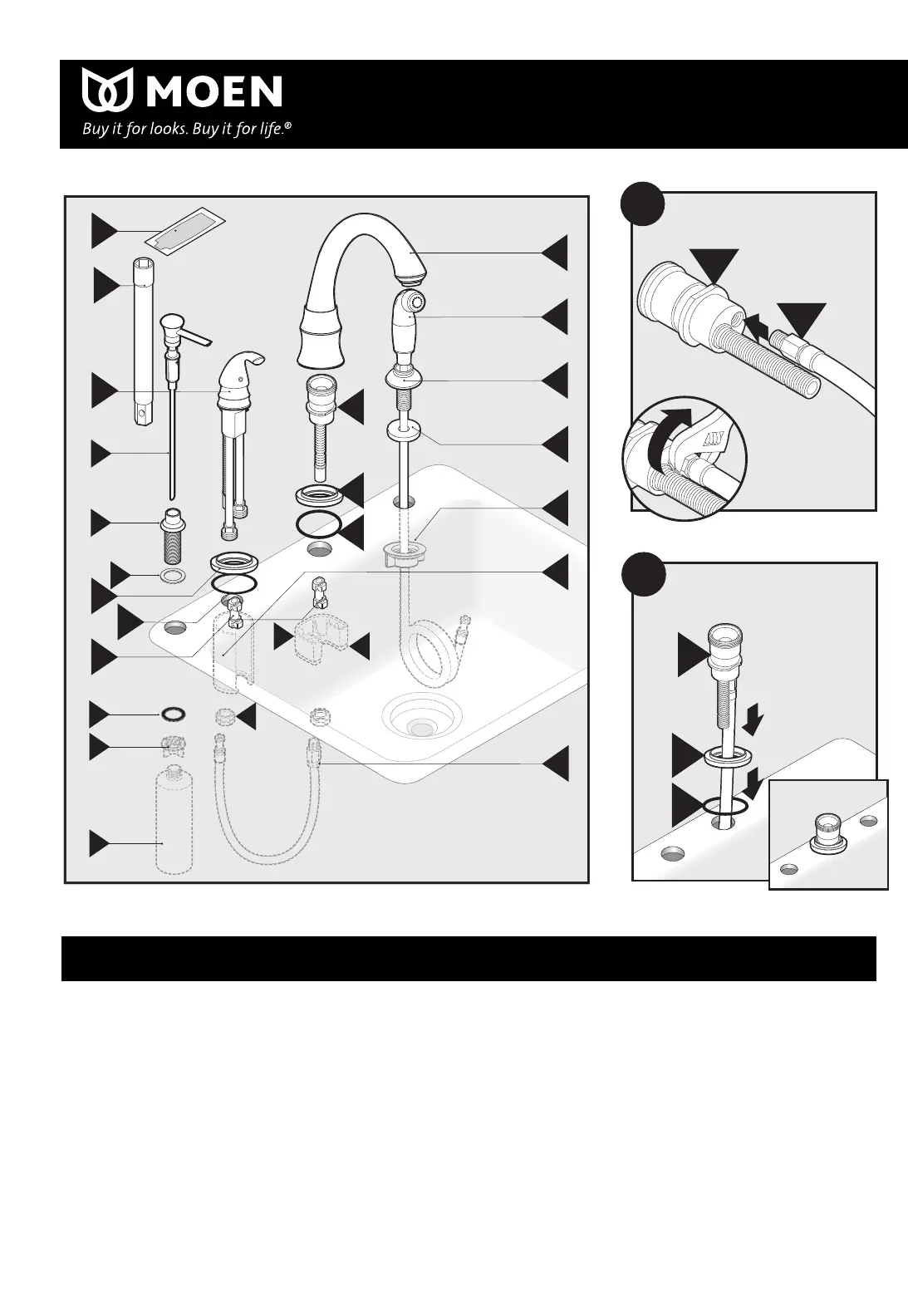 MOEN
Buy it for looks. Buy it for life.®