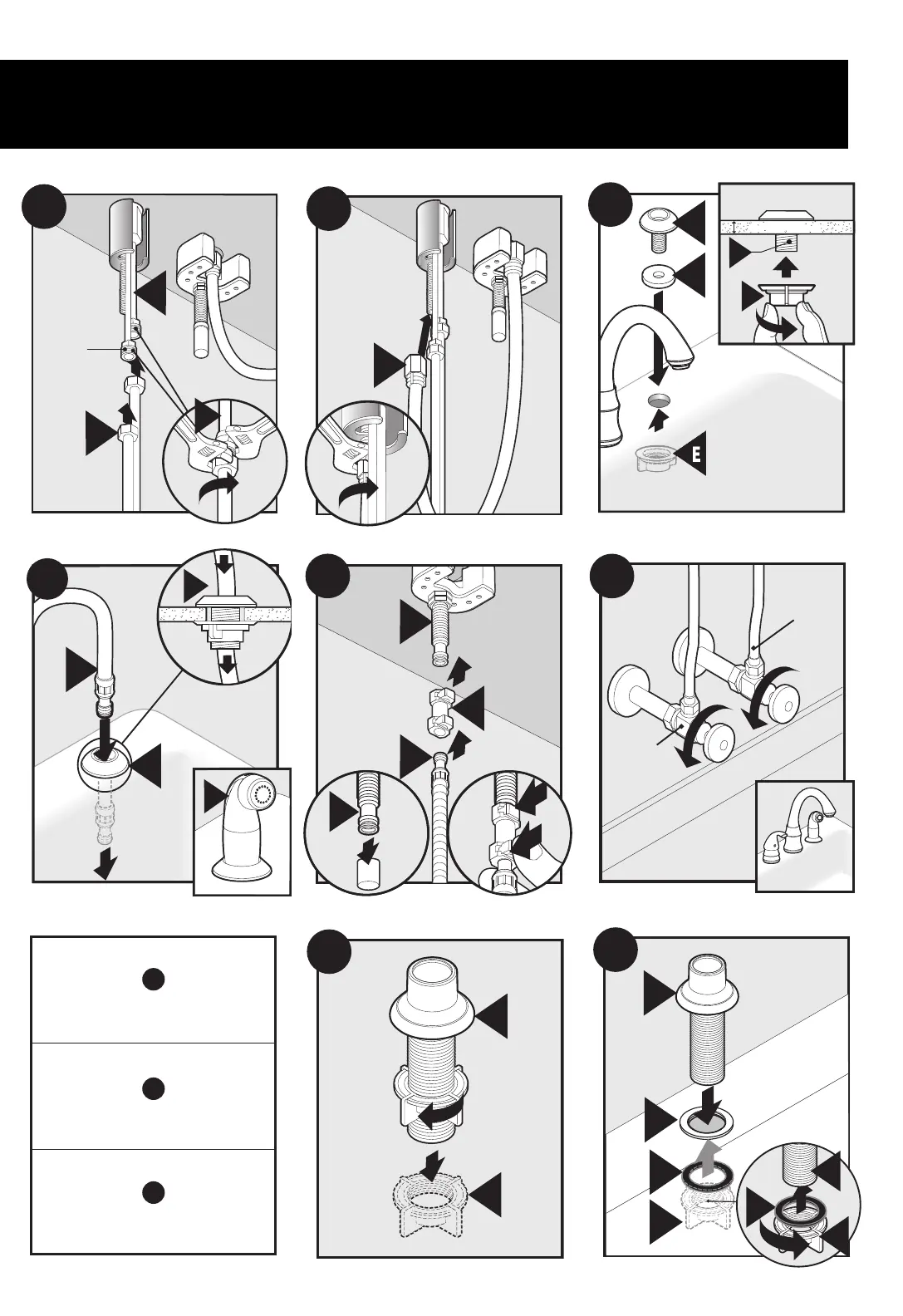 E