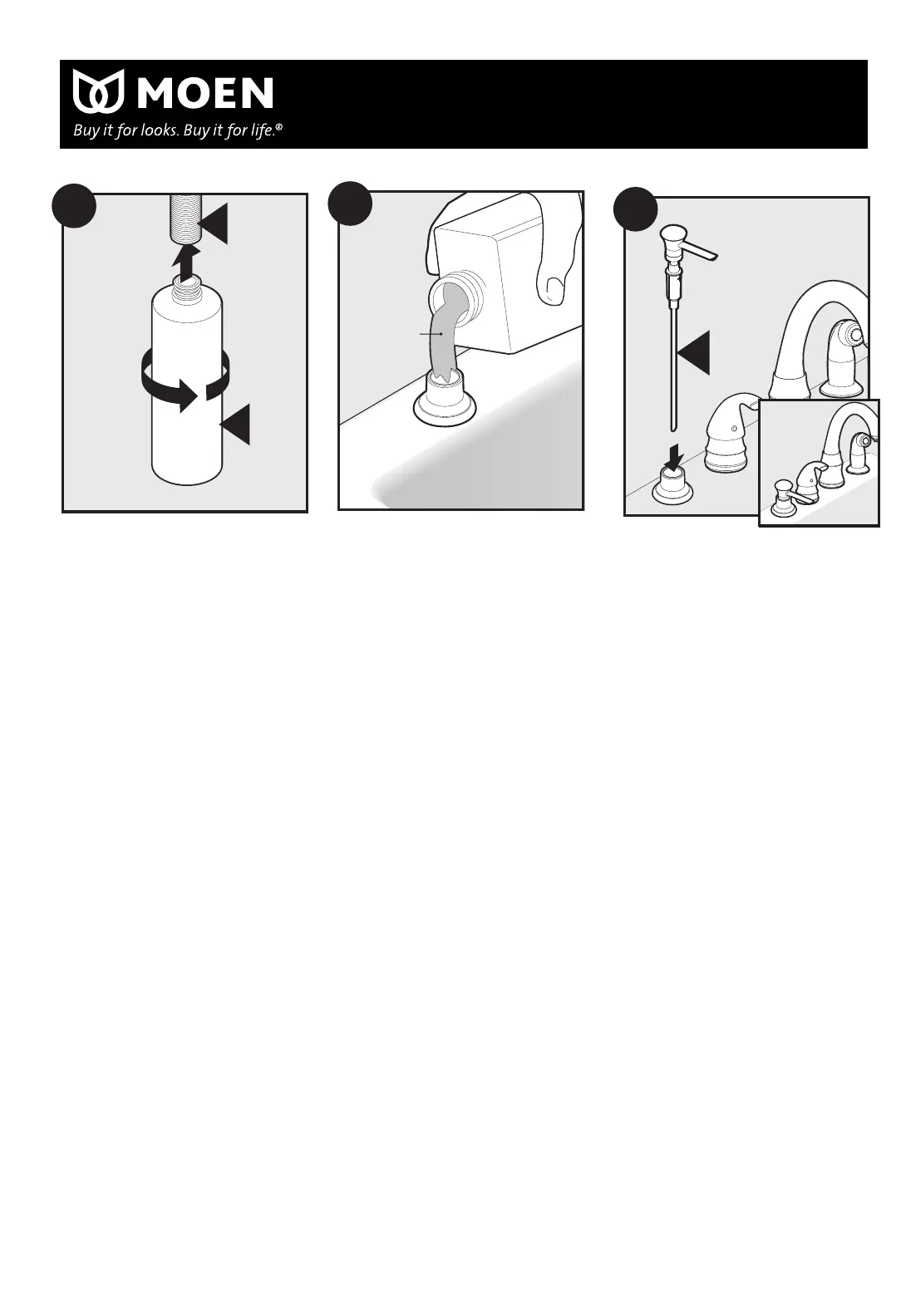 MOEN
Buy it for looks. Buy it for life.®