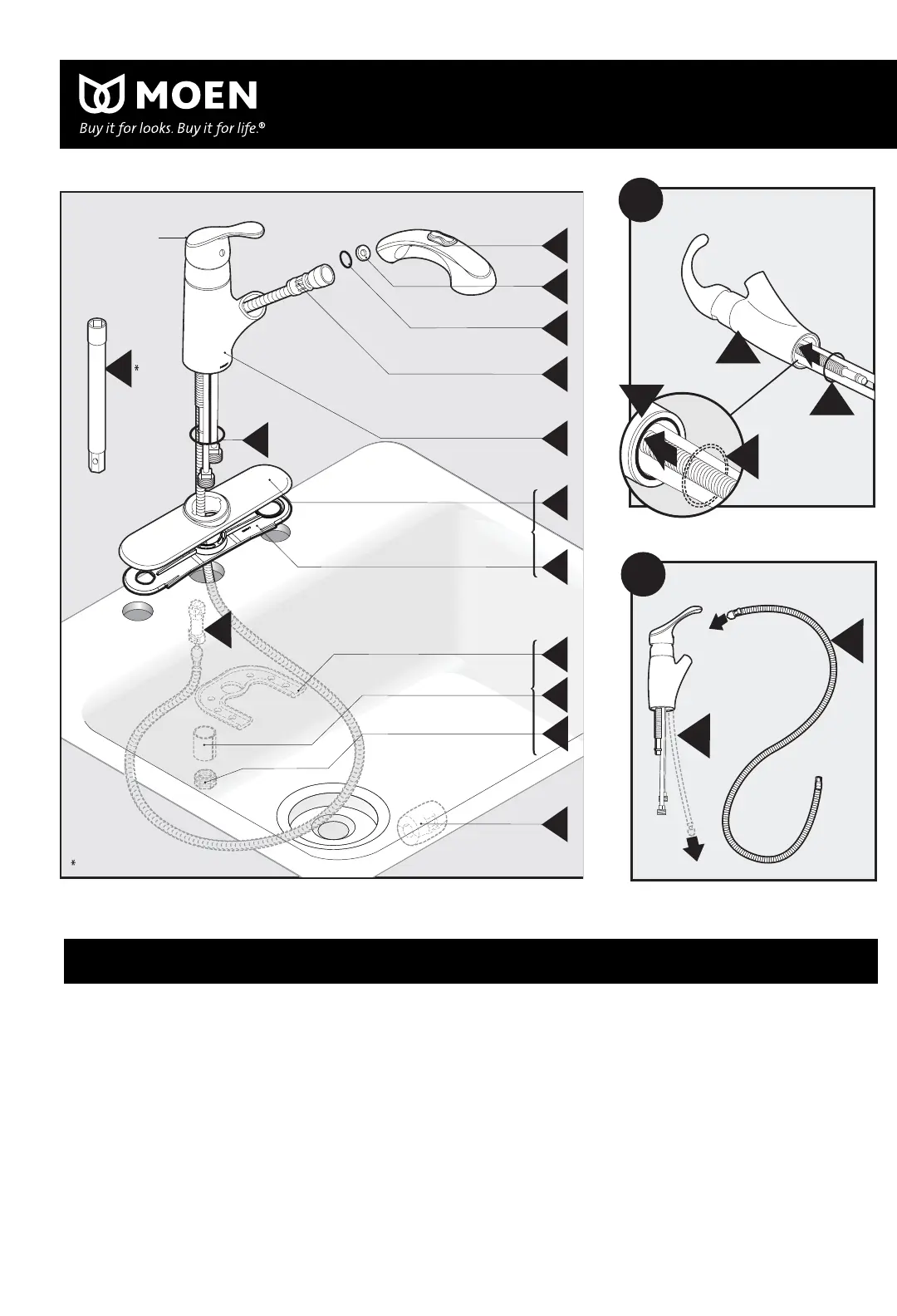 MOEN
Buy it for looks. Buy it for life.®

*

*