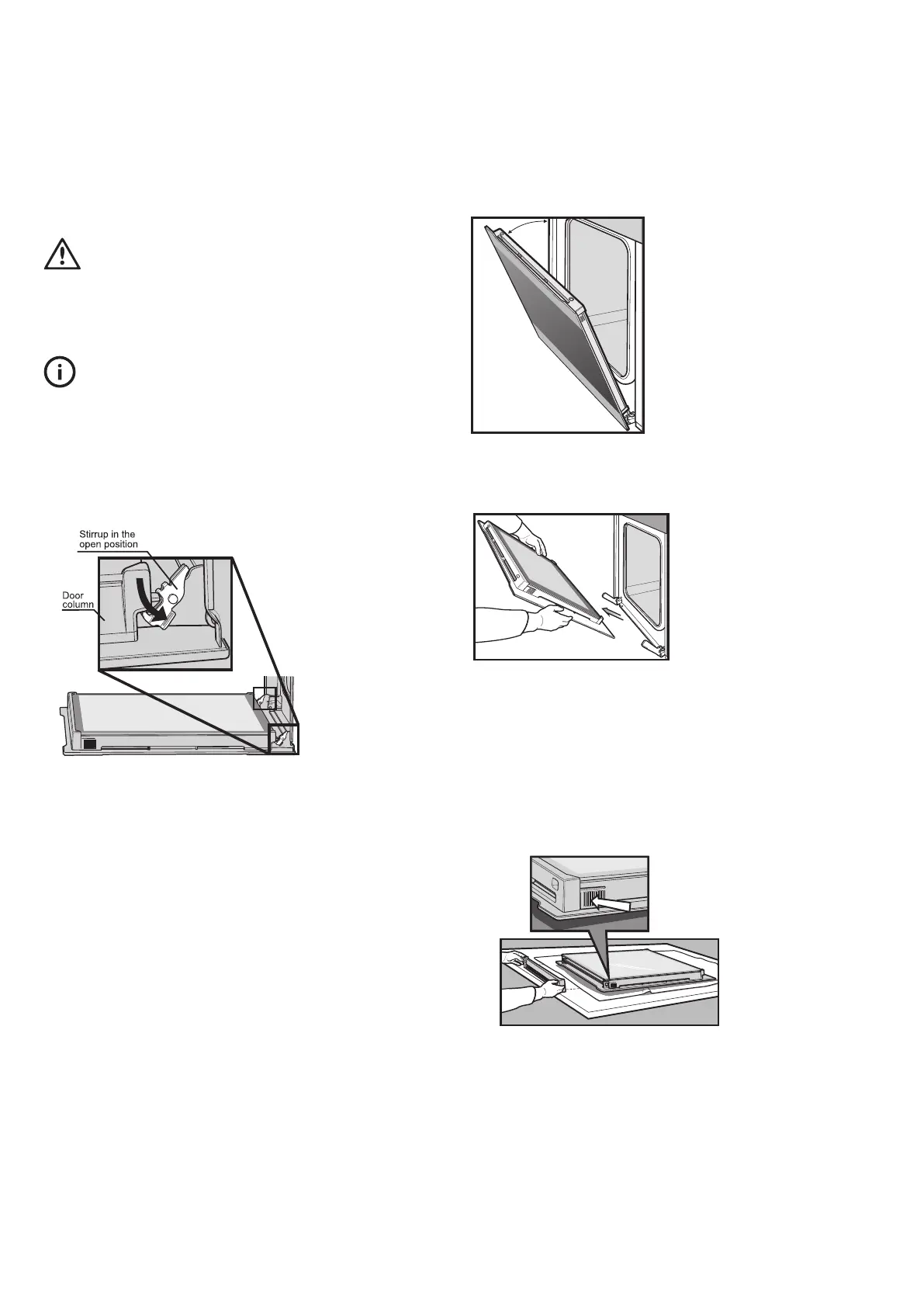 Stirrup in the open position

Door column