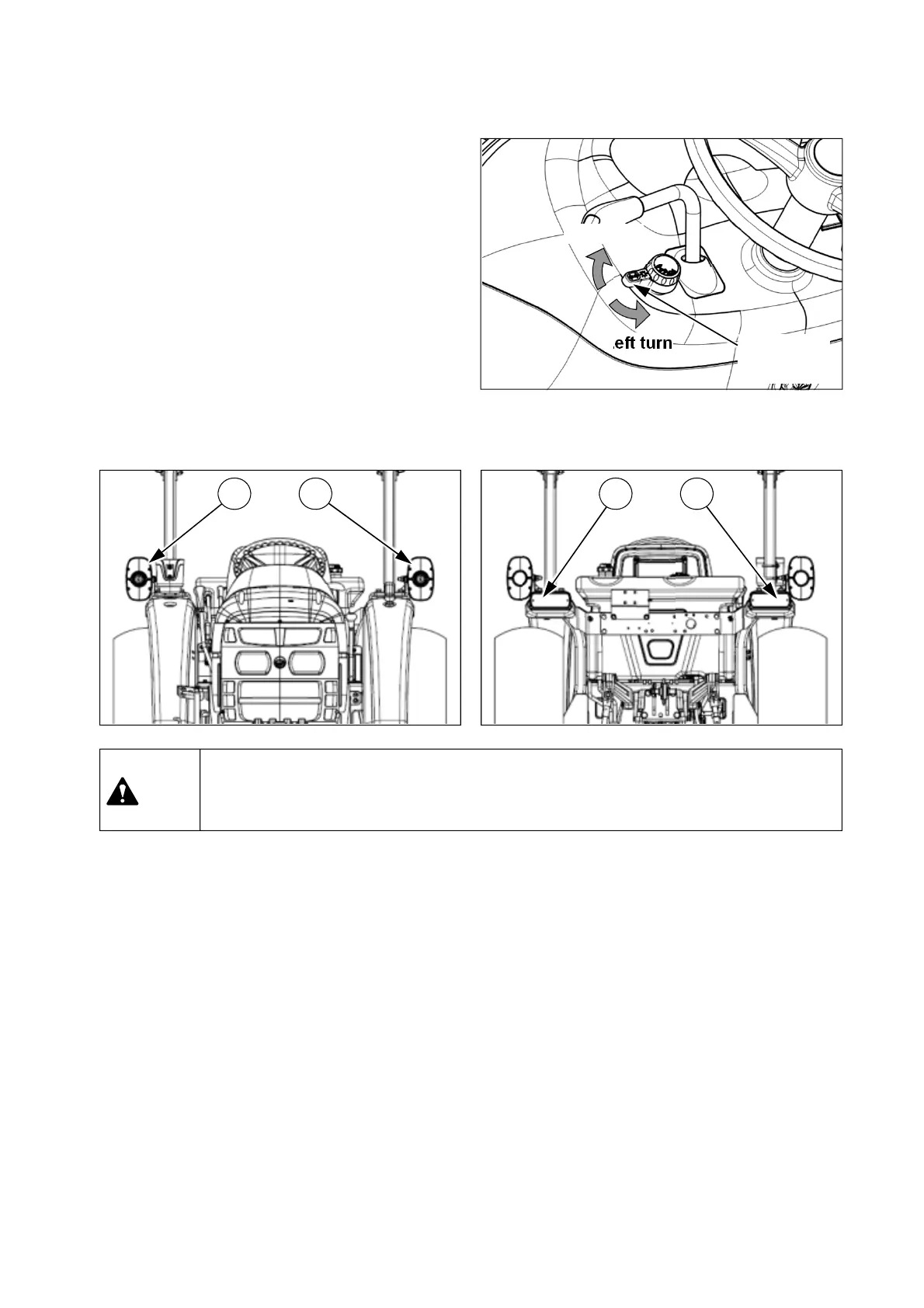 eft turn