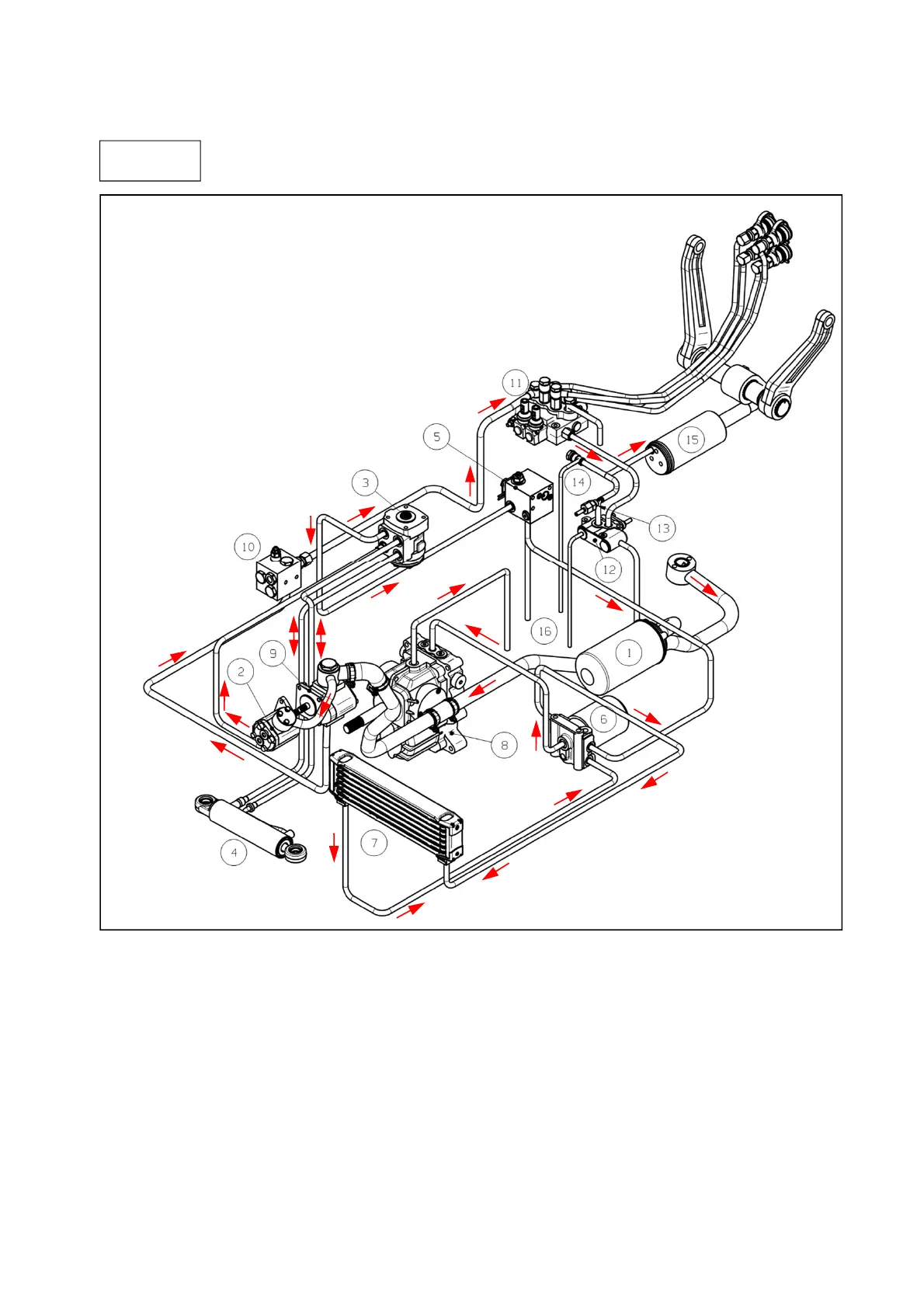 11
5
15
3
14
13
10
12
16
1
9
2
6
8
7
4