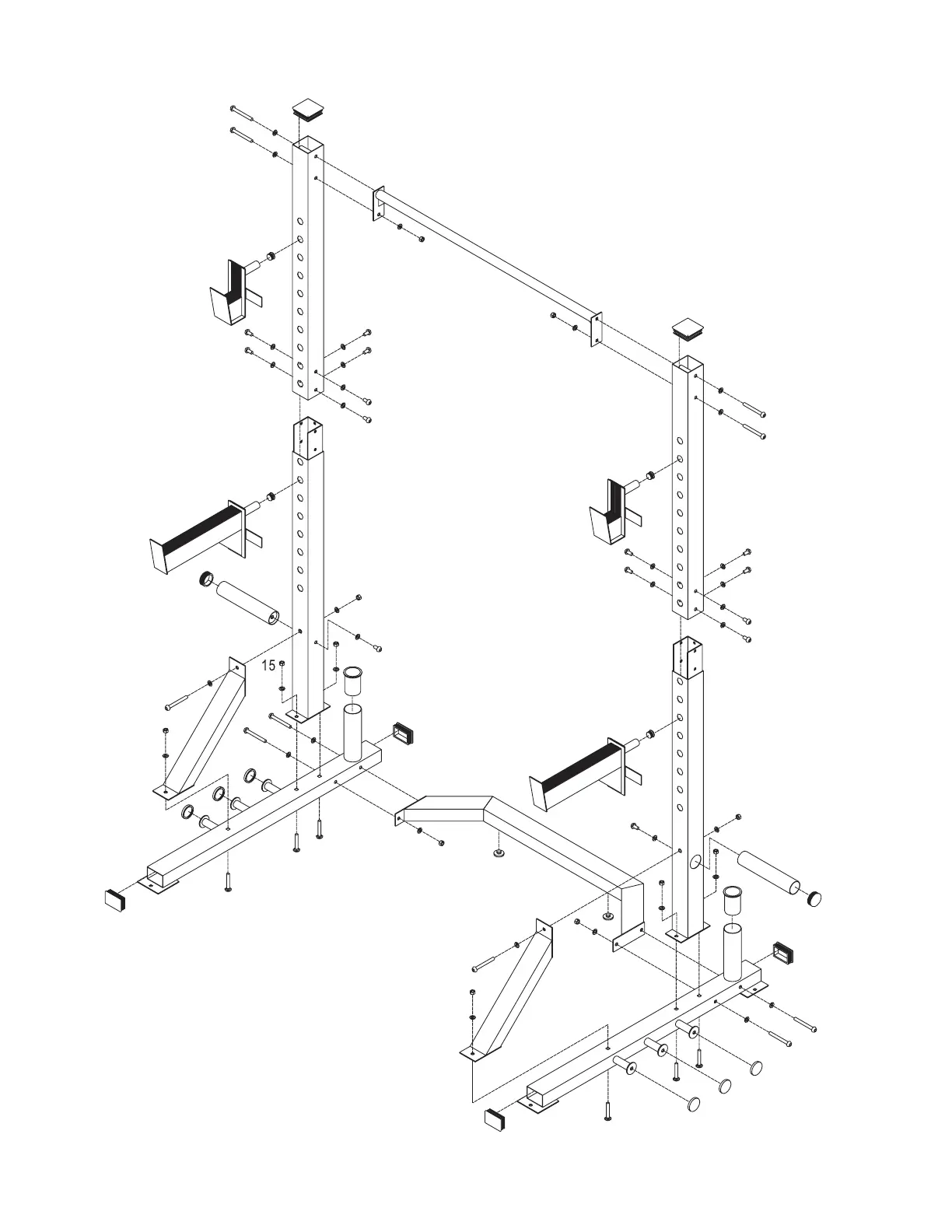 15