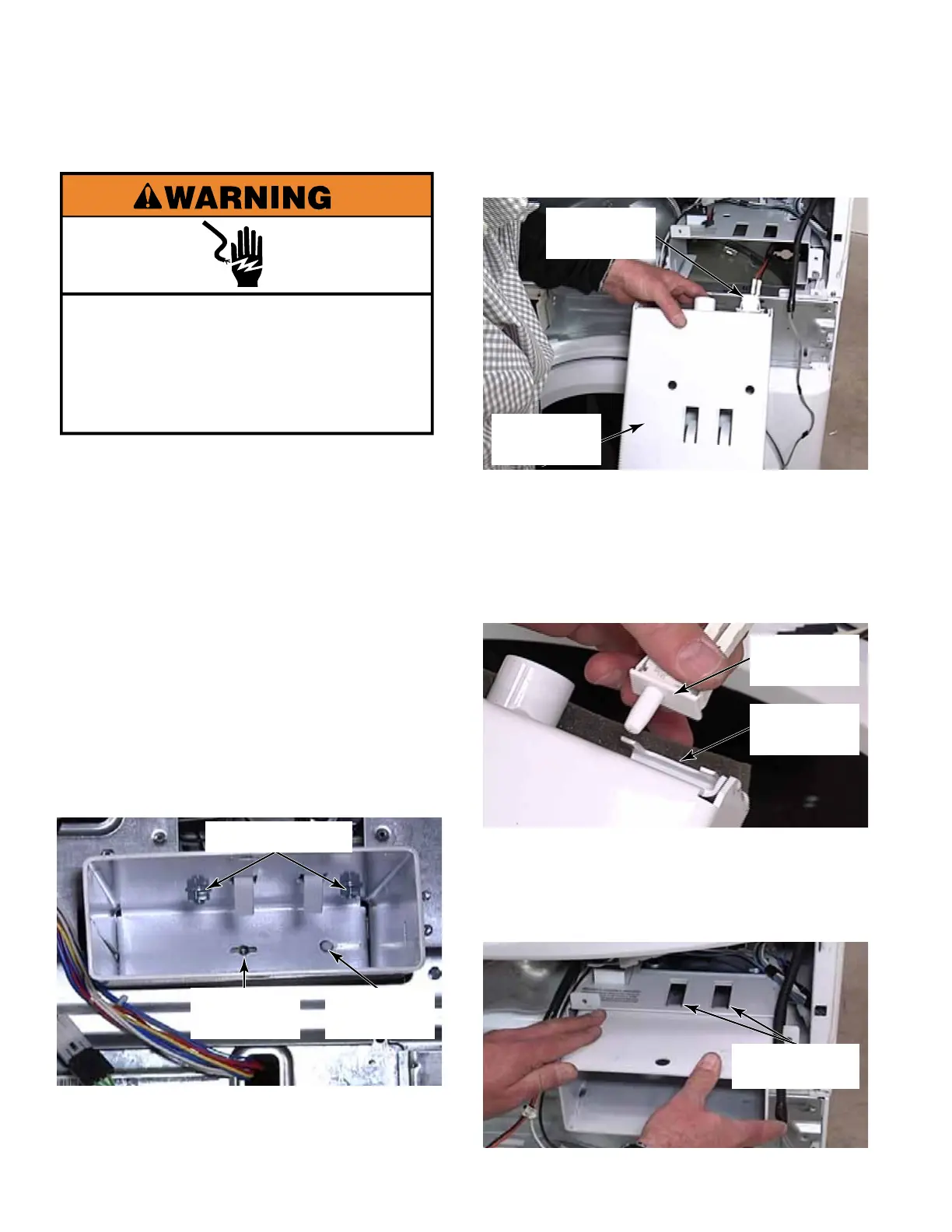 WARNING