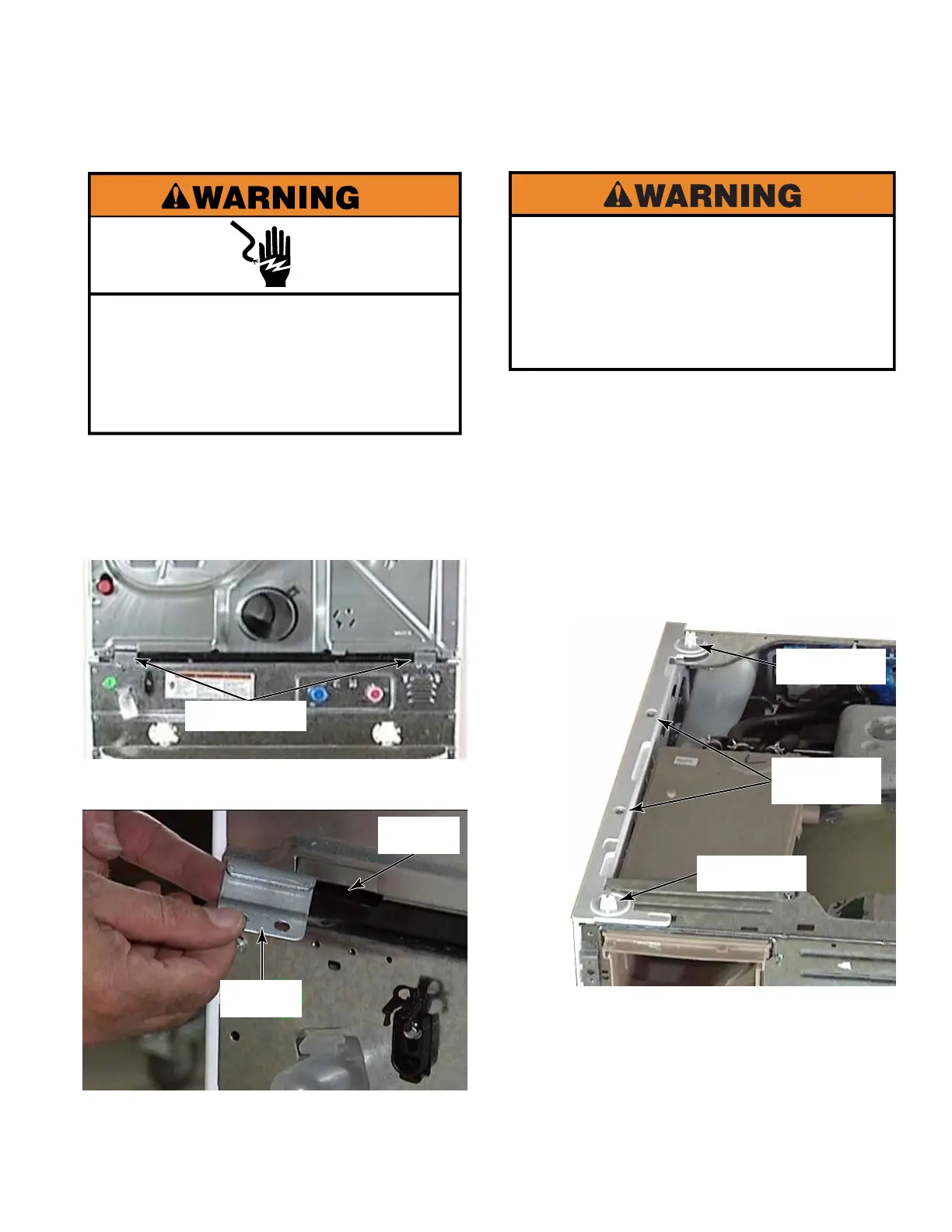 WARNING

WARNING