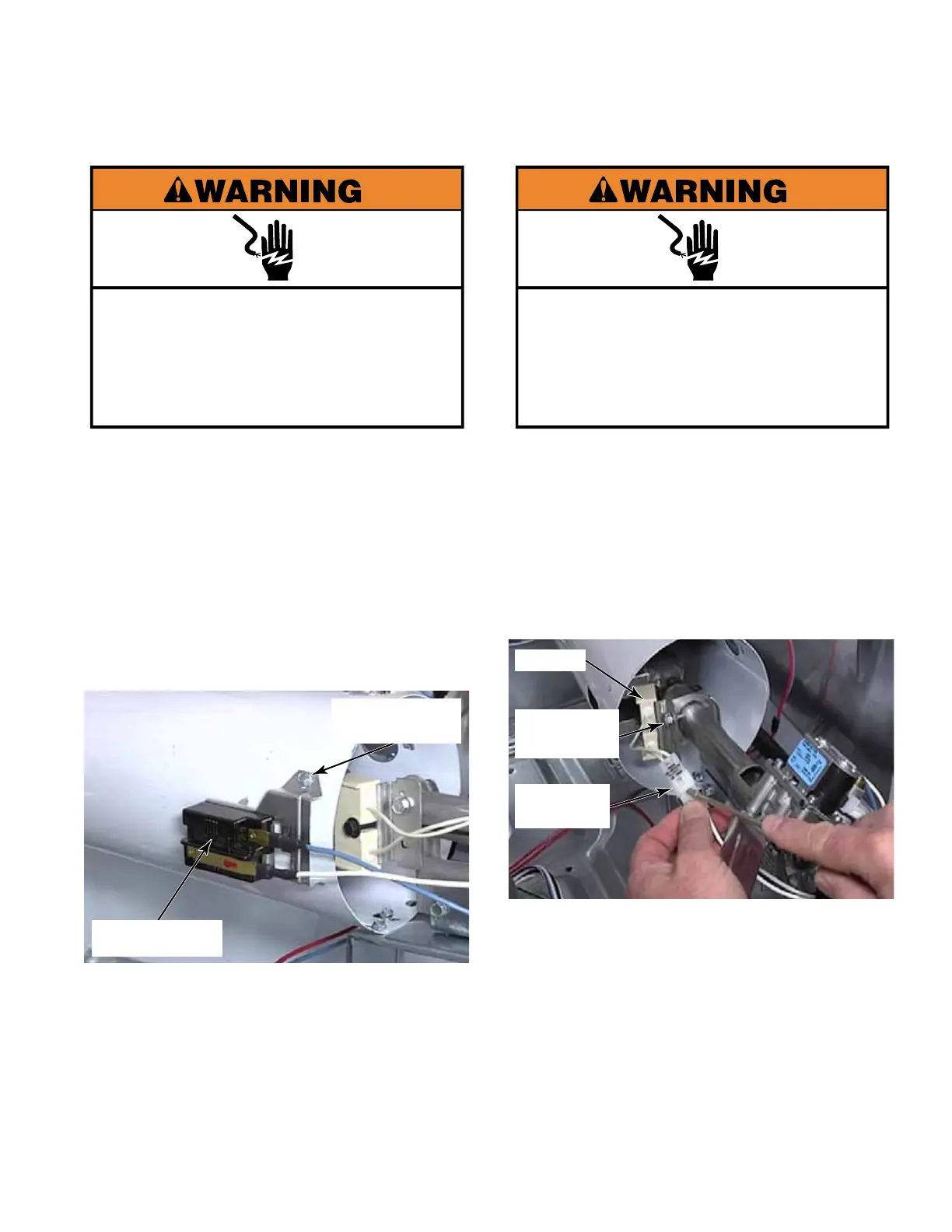 WARNING

WARNING