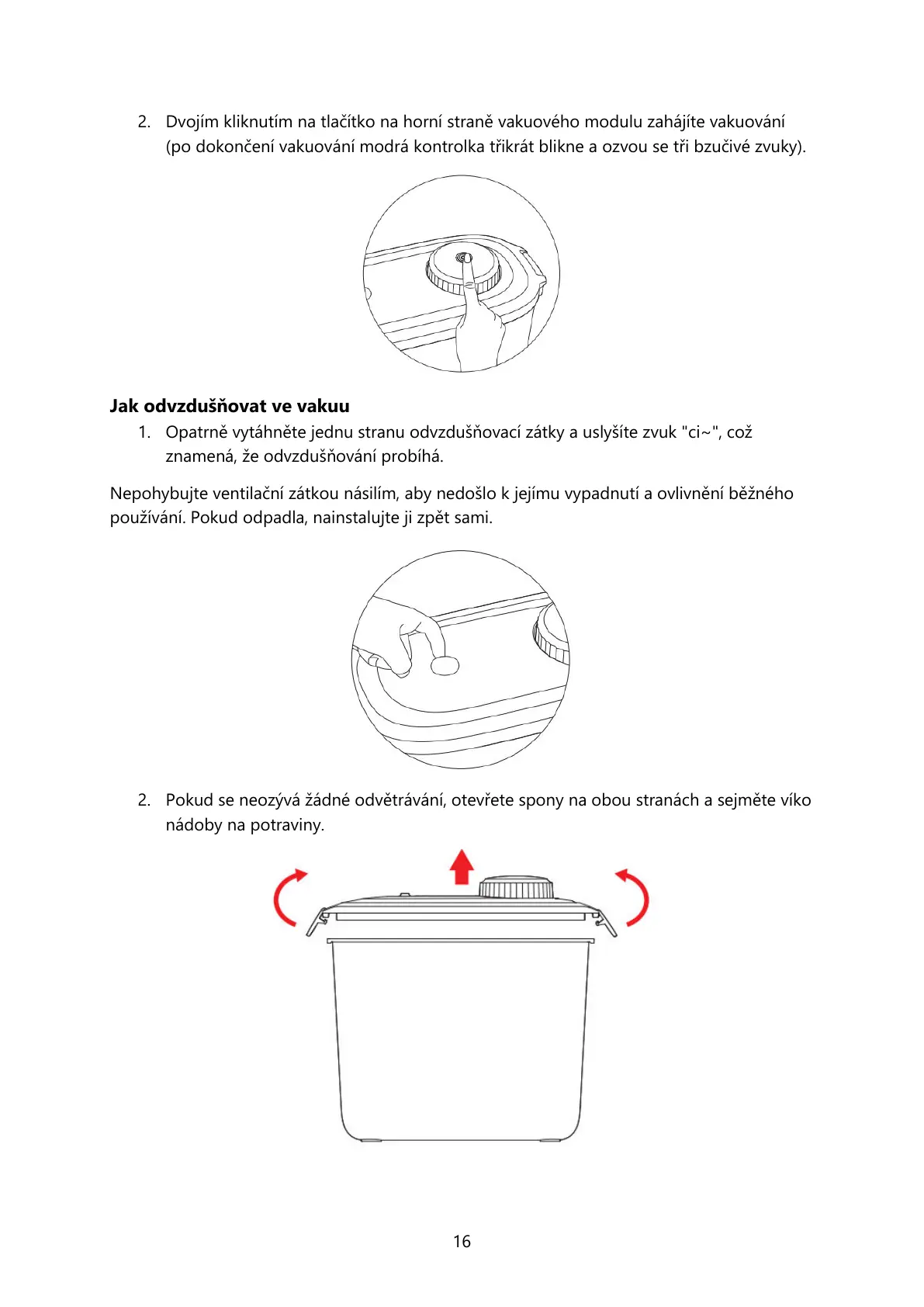 2. Dvojím kliknutím na tlačítko na horní straně vakuového modulu zahájíte vakuování (po dokončení vakuování modrá kontrolka třikrát blikne a ozvou se tři bzučivé zvuky).

**Jak odvzdušňovat ve vakuu**

1. Opatrně vytáhněte jednu stranu odvzdušňovací zátky a uslyšíte zvuk "ci~", což znamená, že odvzdušňování probíhá.

Nepohybujte ventilační zátkou násilím, aby nedošlo k jejímu vypadnutí a ovlivnění běžného používání. Pokud odpadla, nainstalujte ji zpět sami.

2. Pokud se neozývá žádné odvětrávání, otevřete spony na obou stranách a sejměte víko nádoby na potraviny.

16