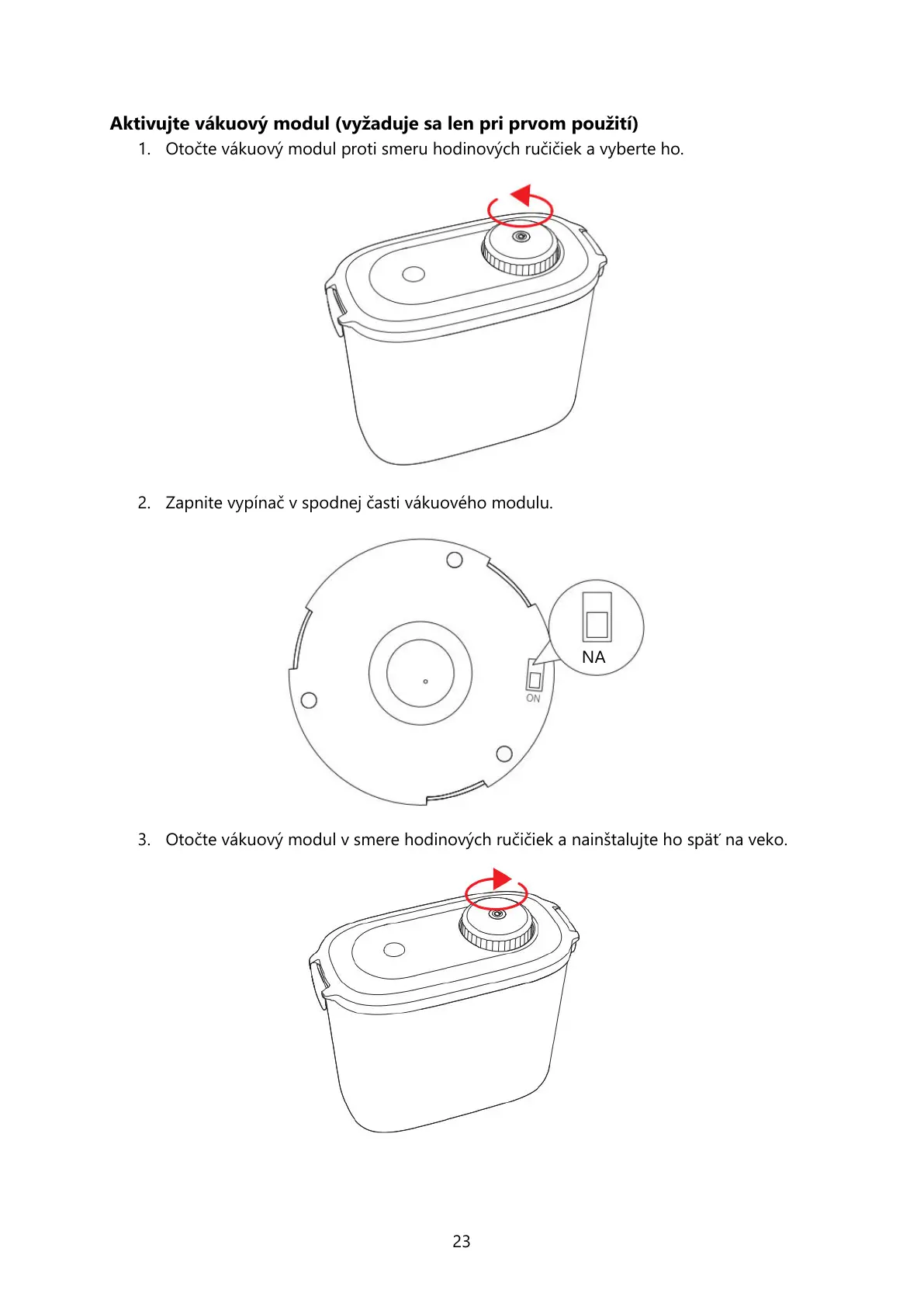 **Aktivujte vákuový modul (vyžaduje sa len pri prvom použití)**

1. Otočte vákuový modul proti smeru hodinových ručičiek a vyberte ho.

2. Zapnite vypínač v spodnej časti vákuového modulu.

NA

ON

3. Otočte vákuový modul v smere hodinových ručičiek a nainštalujte ho späť na veko.

23