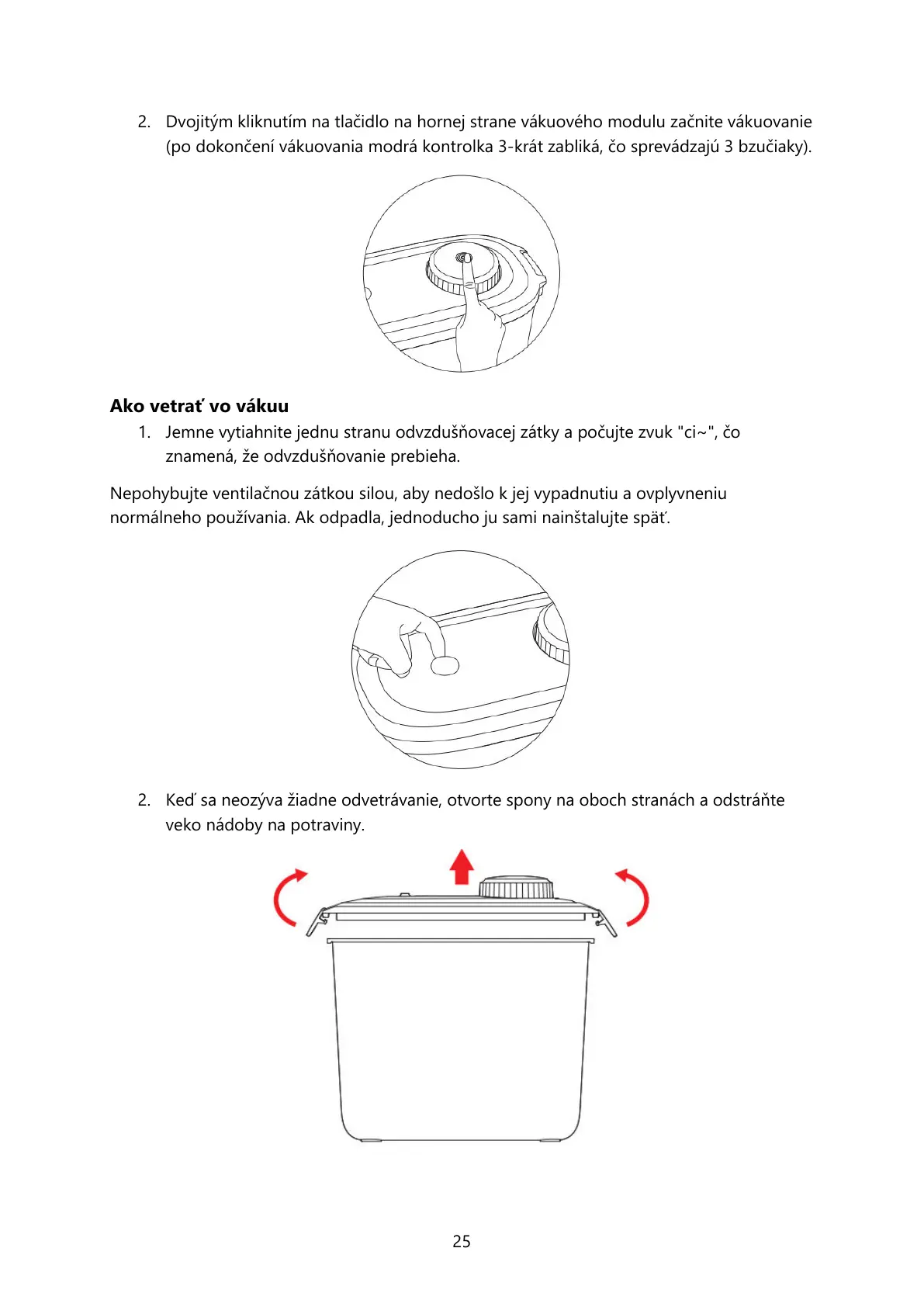 2. Dvojitým kliknutím na tlačidlo na hornej strane vákuového modulu začnite vákuovanie (po dokončení vákuovania modrá kontrolka 3-krát zabliká, čo sprevádzajú 3 bzučiaky).

**Ako vetrať vo vákuu**

1. Jemne vytiahnite jednu stranu odvzdušňovacej zátky a počujte zvuk "ci~", čo znamená, že odvzdušňovanie prebieha.

Nepohybujte ventilačnou zátkou silou, aby nedošlo k jej vypadnutiu a ovplyvneniu normálneho používania. Ak odpadla, jednoducho ju sami nainštalujte späť.

2. Keď sa neozýva žiadne odvetrávanie, otvorte spony na oboch stranách a odstráňte veko nádoby na potraviny.

25