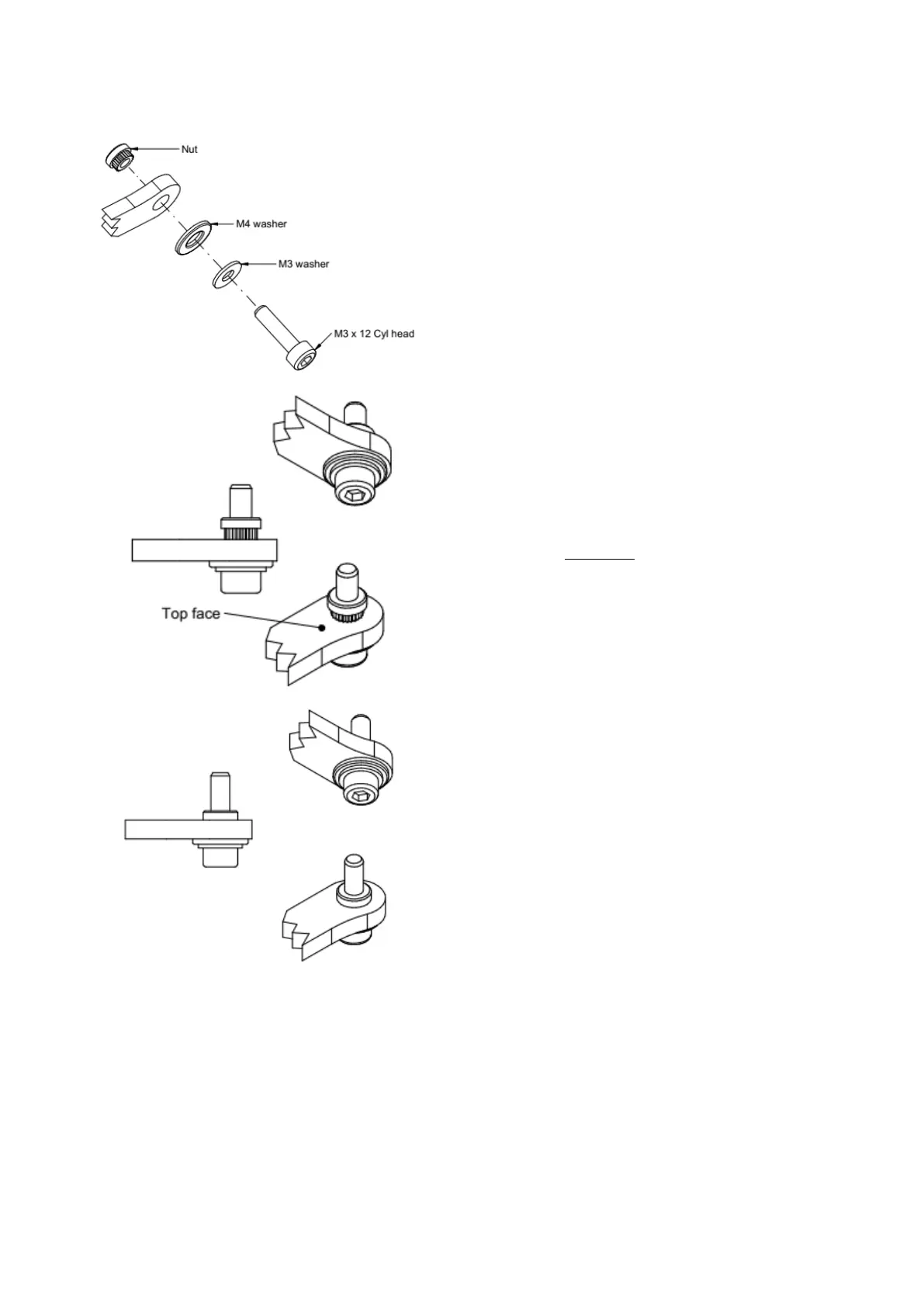 Nut

M4 washer

M3 washer

M3 x 12 Cyl head

Top face