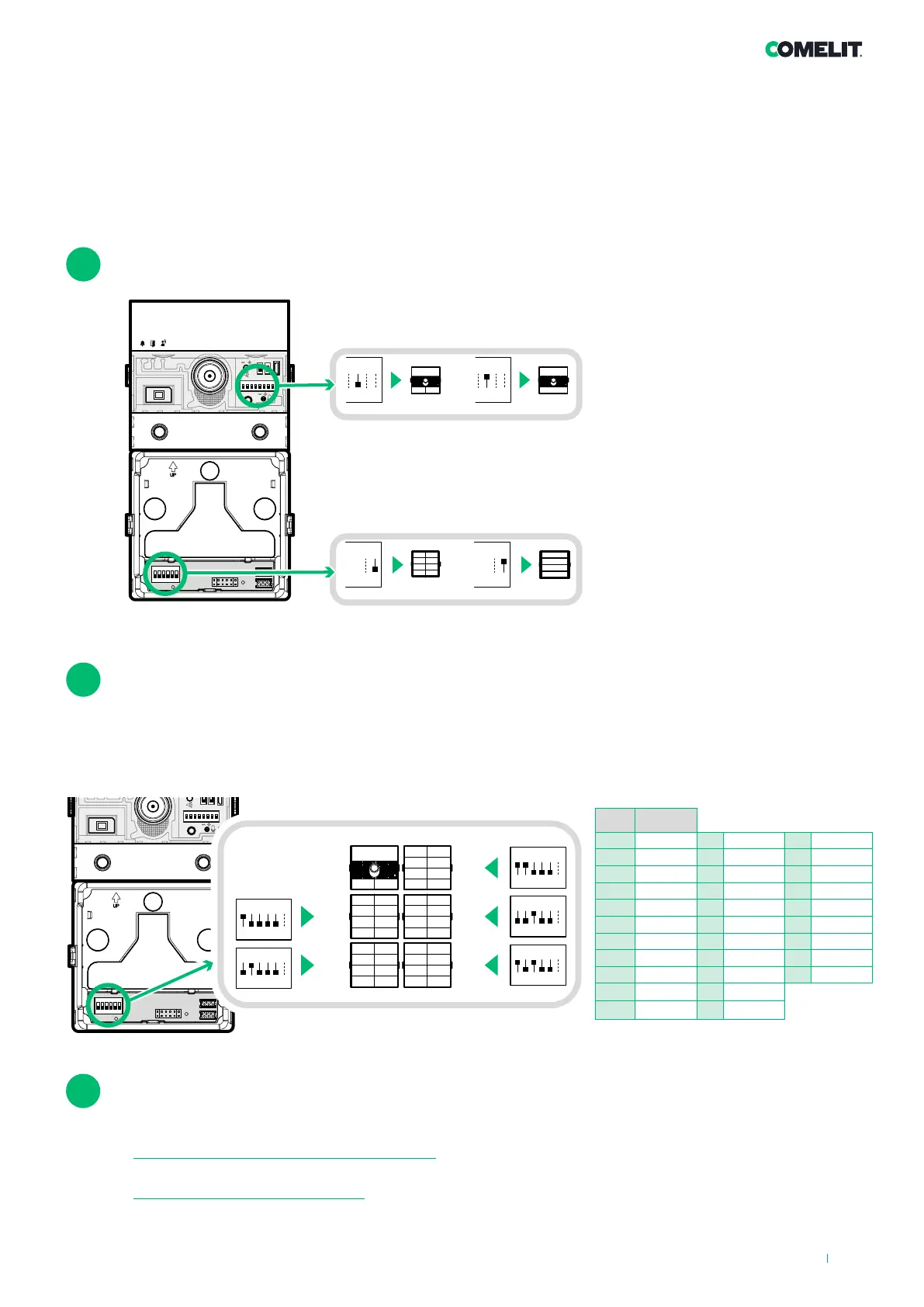 COMELIT

UP

UP