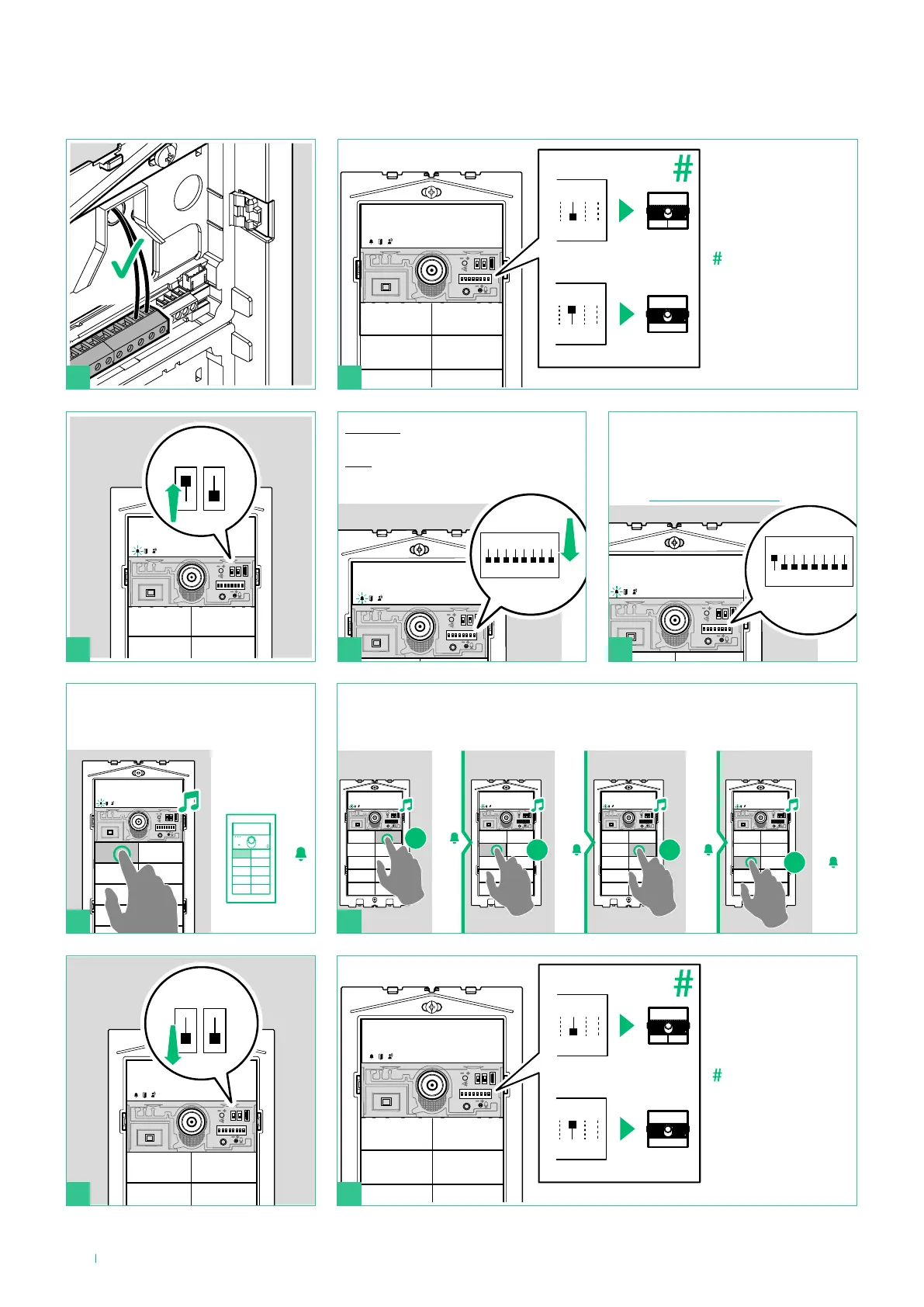 #

#

#

#