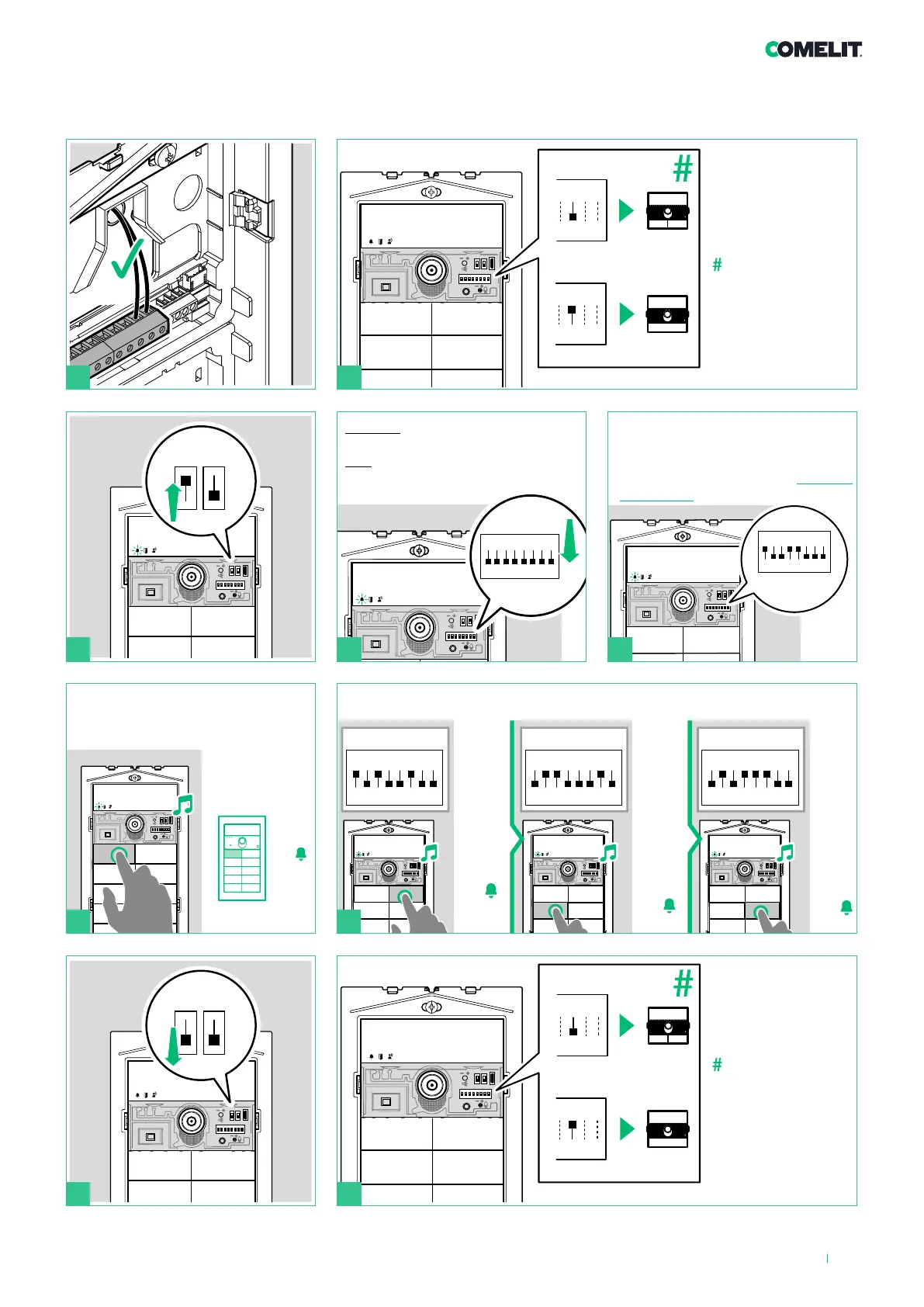 COMELIT

#

#

#

#