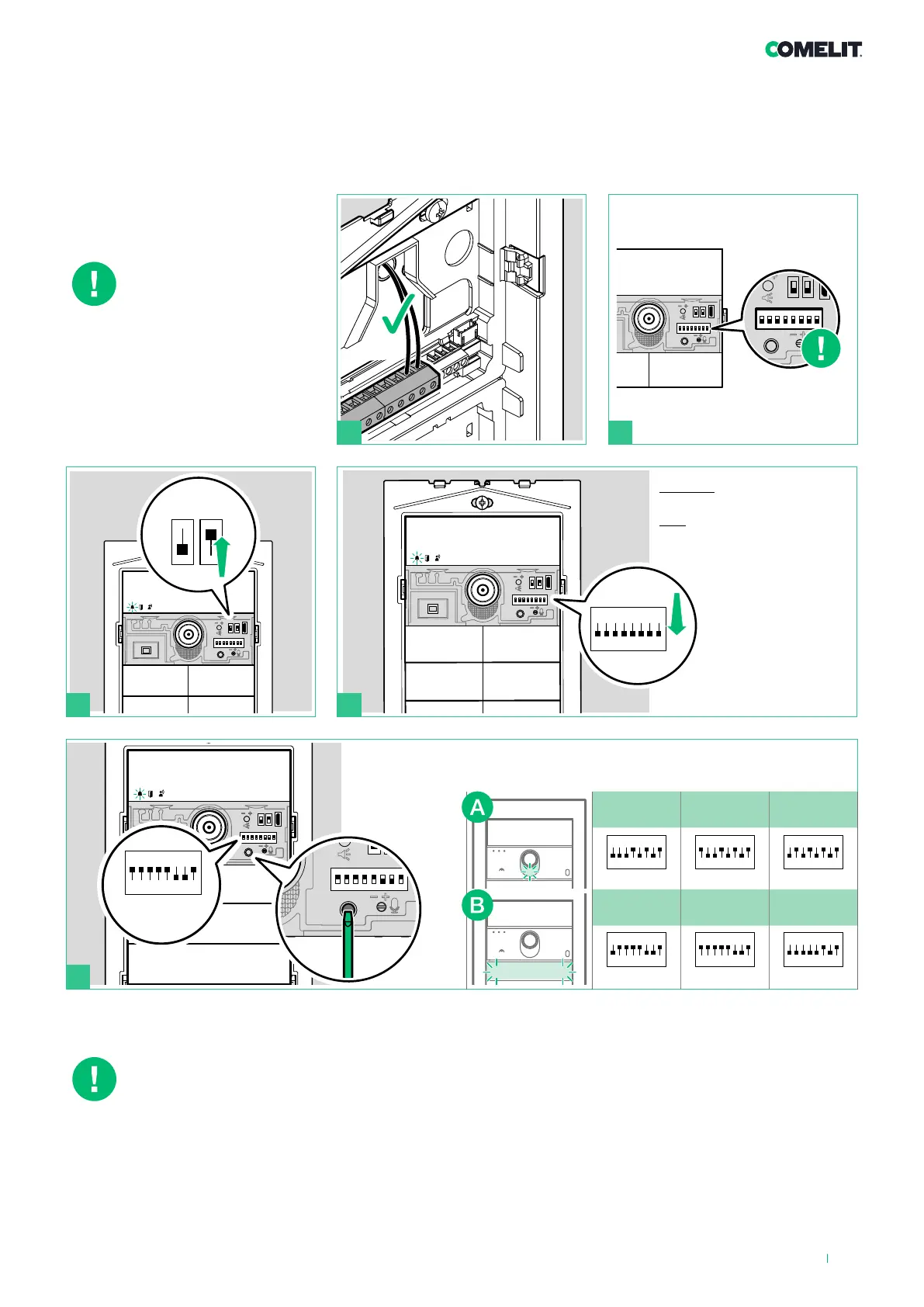 COMELIT

A

B